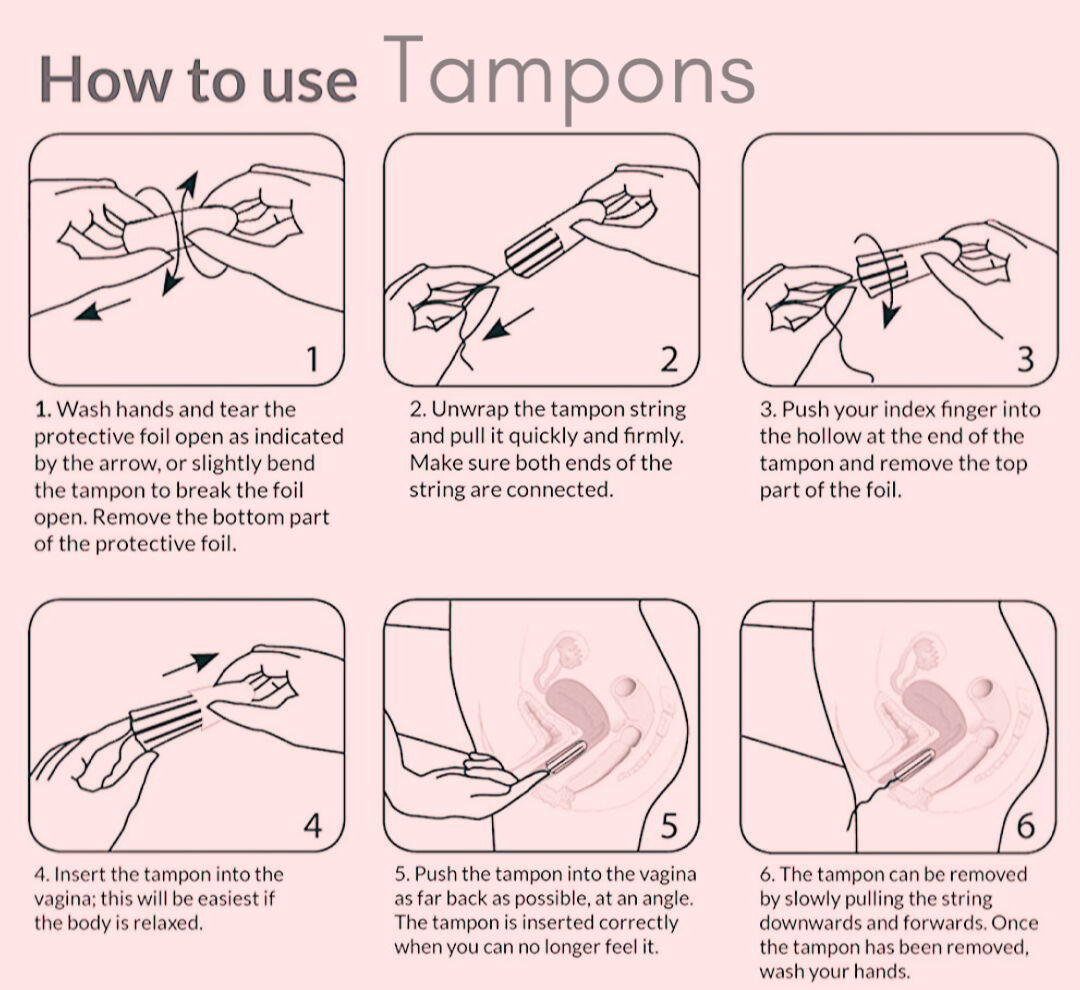 How to use Tampons

1

1. Wash hands and tear the protective foil open as indicated by the arrow, or slightly bend the tampon to break the foil open. Remove the bottom part of the protective foil.

2

2. Unwrap the tampon string and pull it quickly and firmly. Make sure both ends of the string are connected.

3

3. Push your index finger into the hollow at the end of the tampon and remove the top part of the foil.

4

4. Insert the tampon into the vagina; this will be easiest if the body is relaxed.

5

5. Push the tampon into the vagina as far back as possible, at an angle. The tampon is inserted correctly when you can no longer feel it.

6

6. The tampon can be removed by slowly pulling the string downwards and forwards. Once the tampon has been removed, wash your hands.