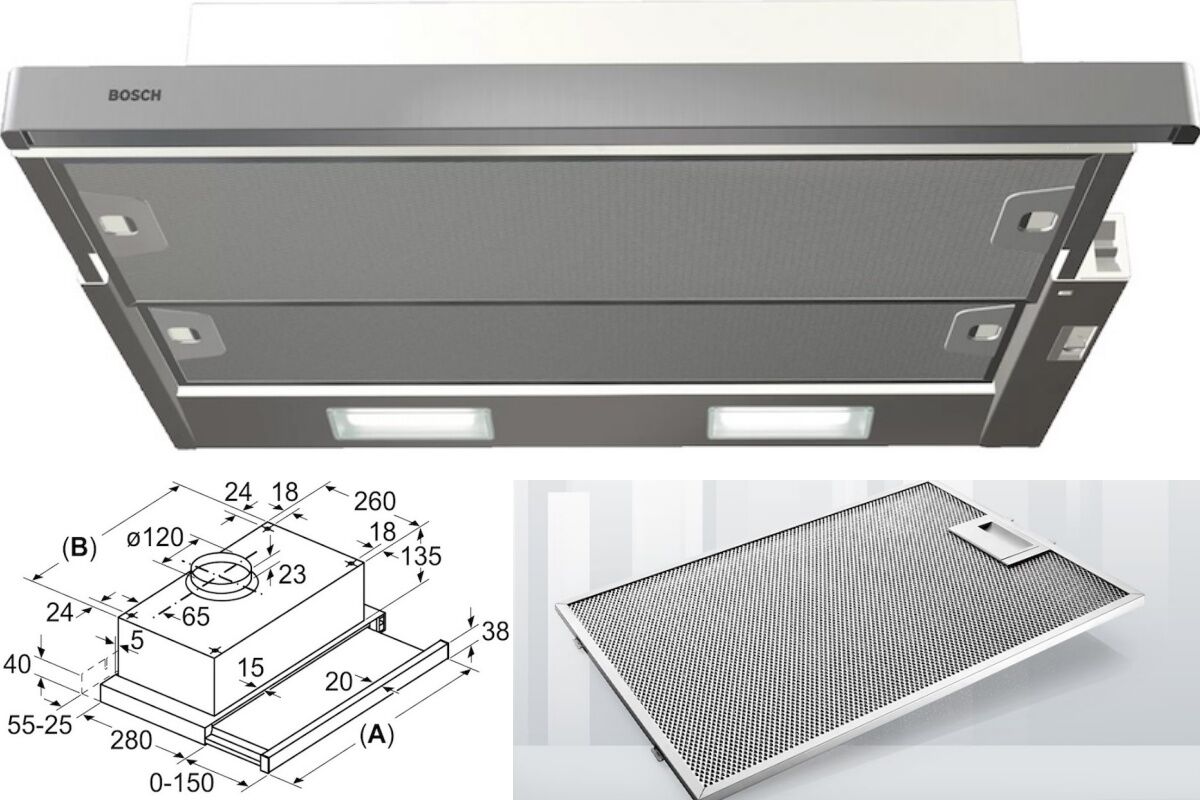 BOSCH

24
18
260
(B)
ø120
18
135
23
24
65
5
38
40
15
20
55-25
280
(A)
0-150