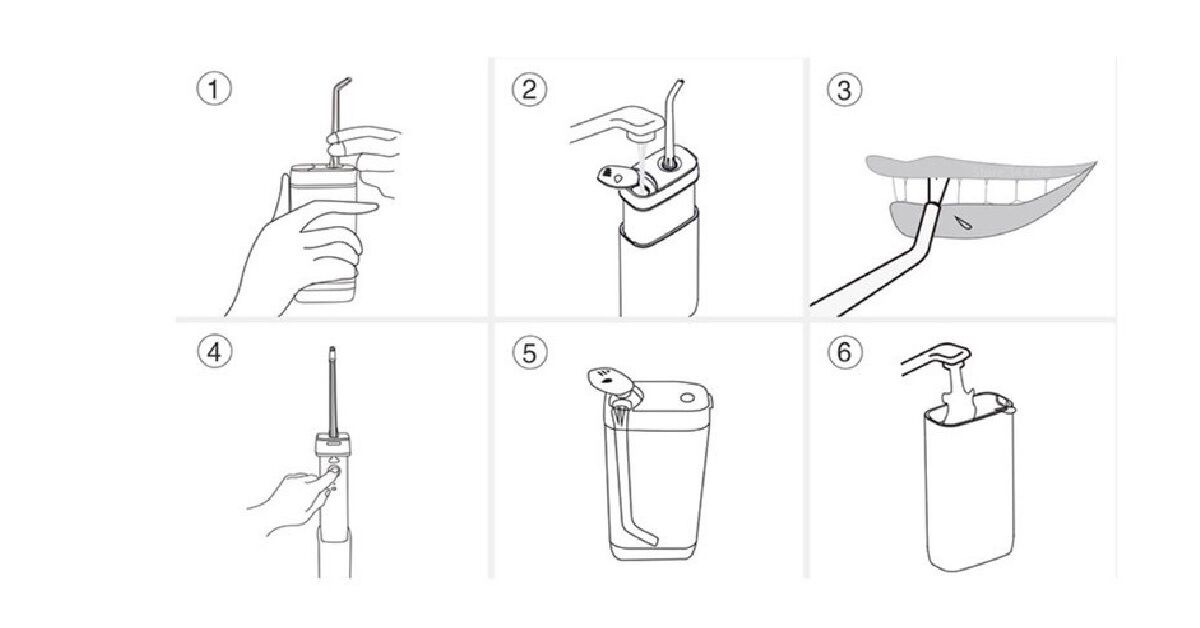 1
2
3
4
5
6