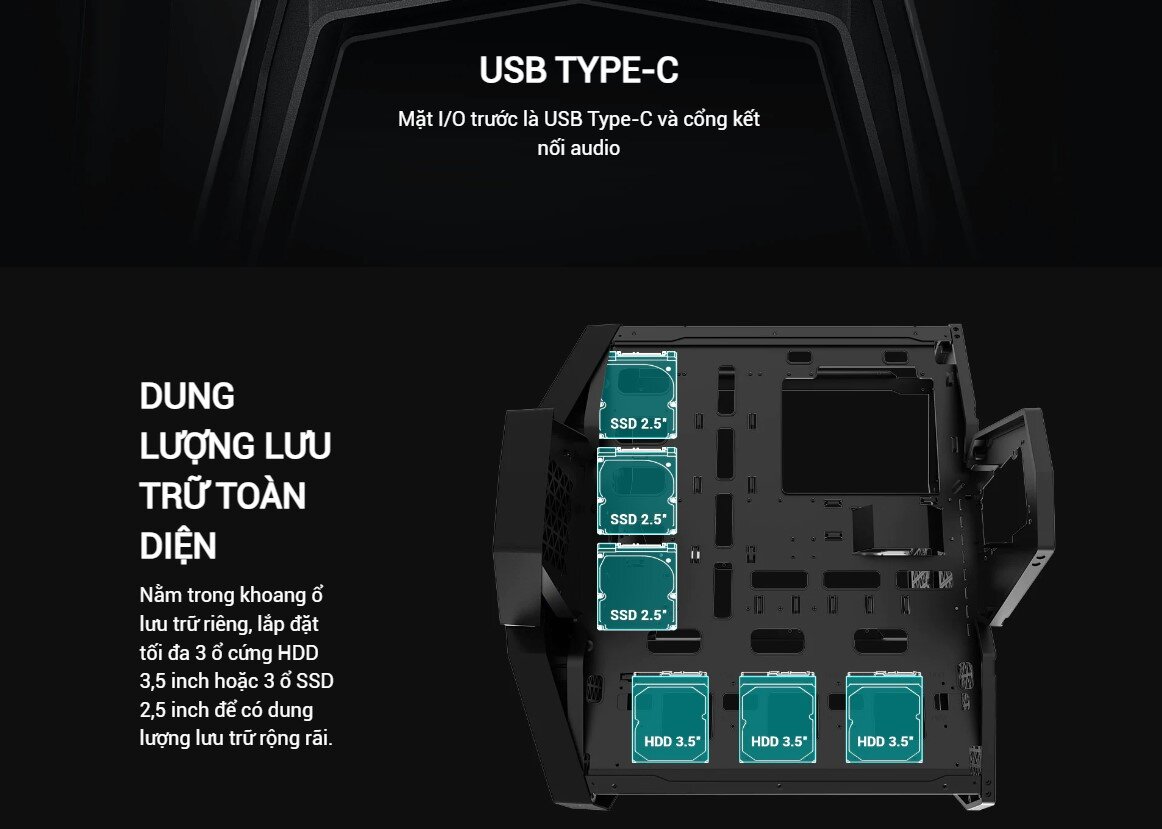 USB TYPE-C

Mặt I/O trước là USB Type-C và cổng kết nối audio

DUNG LƯỢNG LƯU TRỮ TOÀN DIỆN

Nằm trong khoang ổ lưu trữ riêng, lắp đặt tối đa 3 ổ cứng HDD 3,5 inch hoặc 3 ổ SSD 2,5 inch để có dung lượng lưu trữ rộng rãi.

SSD 2.5"

SSD 2.5"

SSD 2.5"

HDD 3.5"

HDD 3.5"

HDD 3.5"