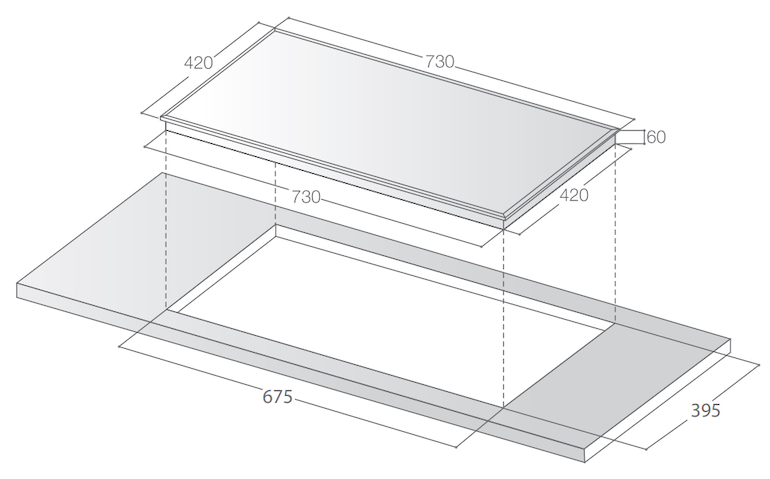 420
730
60
730
420
675
395