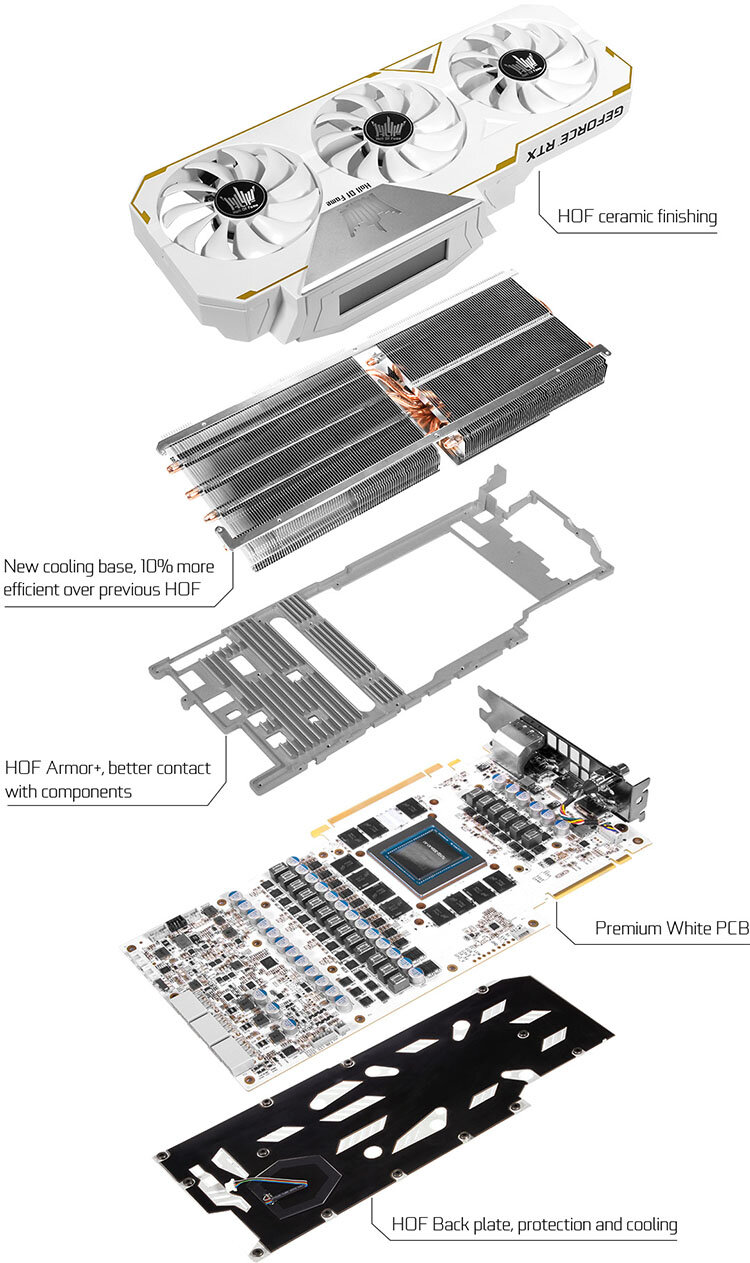 GEFORCE RTX

Hall Of Fame

HOF ceramic finishing

New cooling base, 10% more efficient over previous HOF

HOF Armor+, better contact with components

Premium White PCB

HOF Back plate, protection and cooling