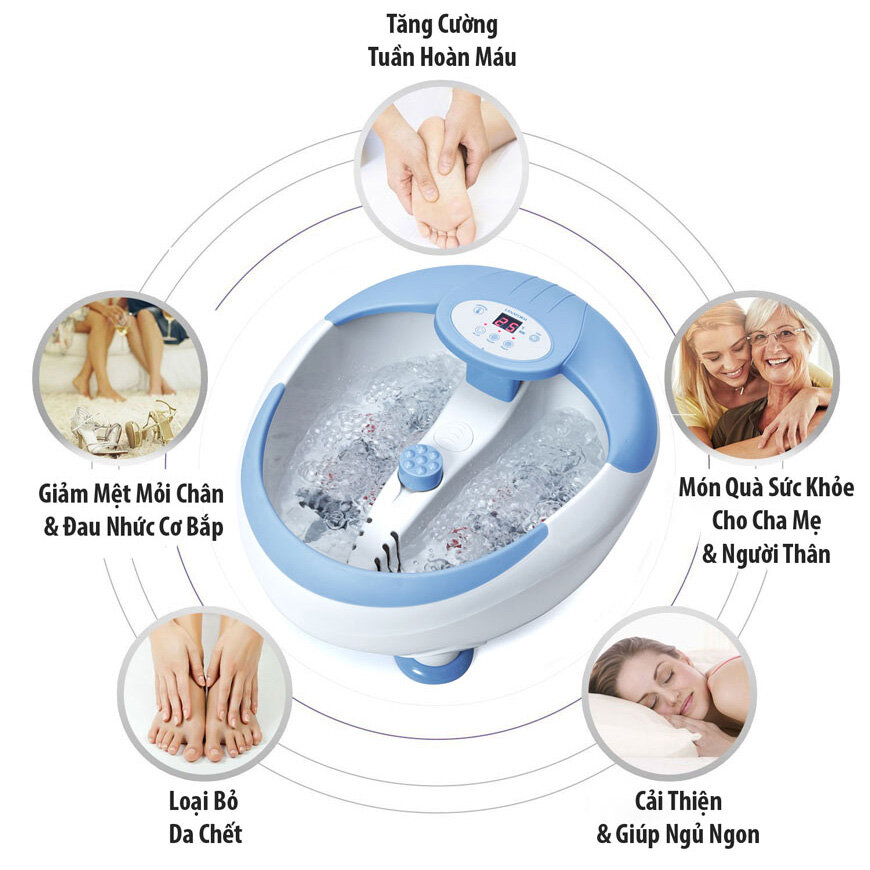 Tăng Cường
Tuần Hoàn Máu

Giảm Mệt Mỏi Chân
& Đau Nhức Cơ Bắp

Món Quà Sức Khỏe
Cho Cha Mẹ
& Người Thân

Loại Bỏ
Da Chết

Cải Thiện
& Giúp Ngủ Ngon