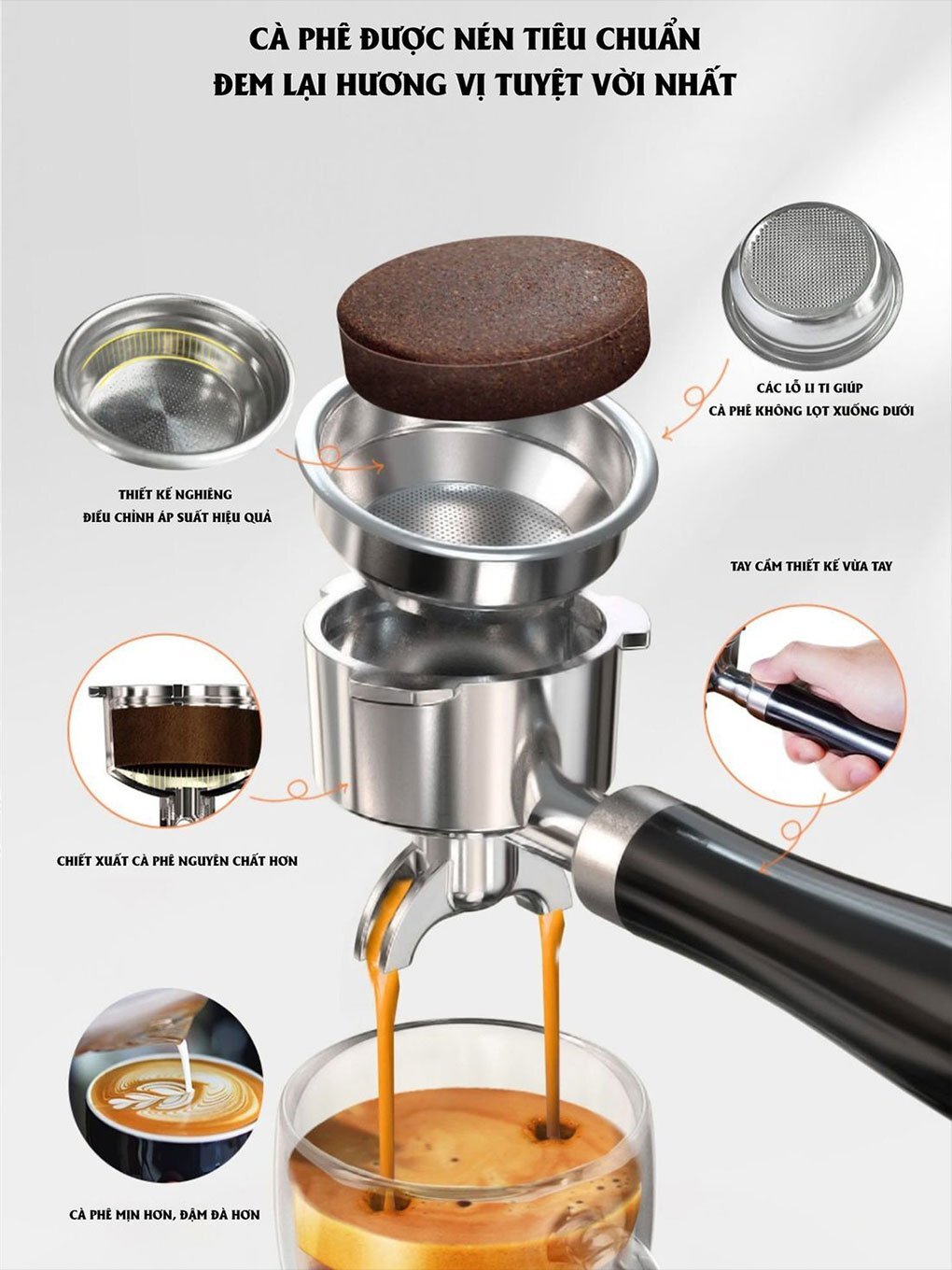 CÀ PHÊ ĐƯỢC NÉN TIÊU CHUẨN
ĐEM LẠI HƯƠNG VỊ TUYỆT VỜI NHẤT

CÁC LỖ LI TI GIÚP
CÀ PHÊ KHÔNG LỌT XUỐNG DƯỚI

THIẾT KẾ NGHIÊNG
ĐIỀU CHỈNH ÁP SUẤT HIỆU QUẢ

TAY CẦM THIẾT KẾ VỪA TAY

CHIẾT XUẤT CÀ PHÊ NGUYÊN CHẤT HƠN

CÀ PHÊ MỊN HƠN, ĐẬM ĐÀ HƠN