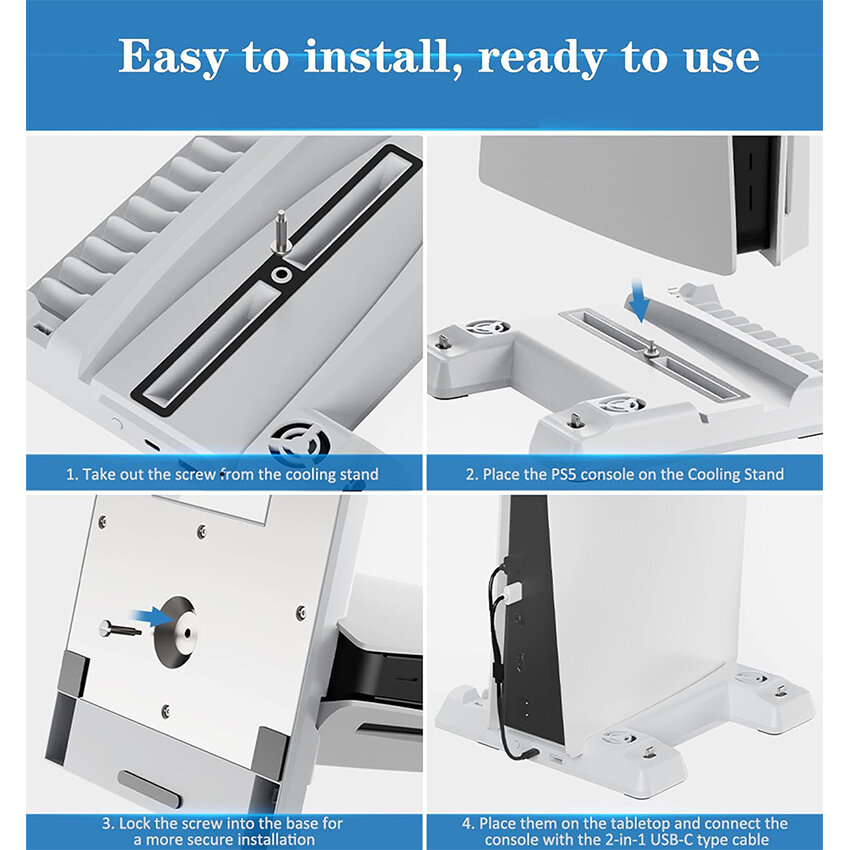 Easy to install, ready to use

1. Take out the screw from the cooling stand

2. Place the PS5 console on the Cooling Stand

3. Lock the screw into the base for a more secure installation

4. Place them on the tabletop and connect the console with the 2-in-1 USB-C type cable