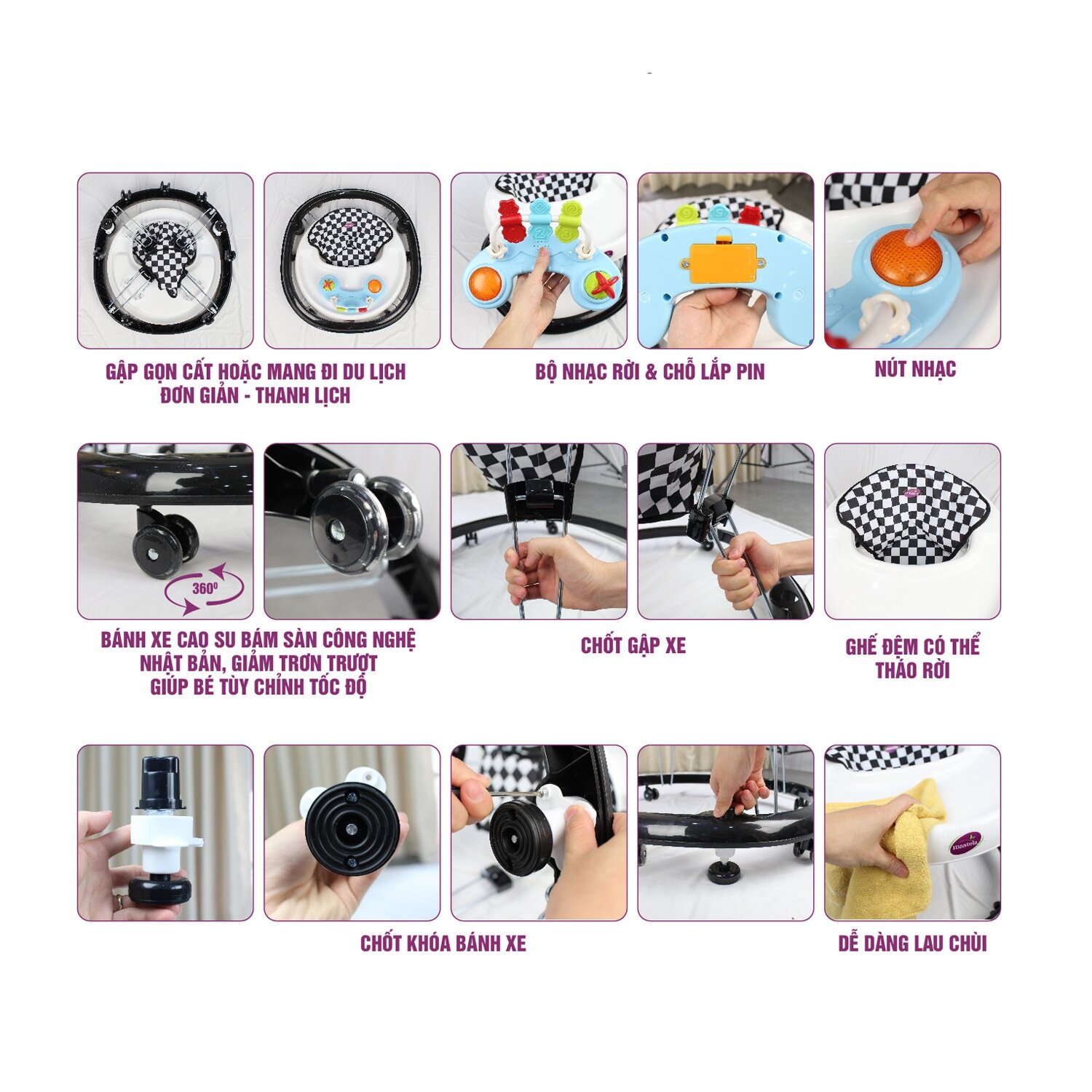 GẬP GỌN CẤT HOẶC MANG ĐI DU LỊCH
ĐƠN GIẢN - THANH LỊCH

BỘ NHẠC RỜI & CHỖ LẮP PIN

NÚT NHẠC

$360^0$

BÁNH XE CAO SU BÁM SÀN CÔNG NGHỆ
NHẬT BẢN, GIẢM TRƠN TRƯỢT
GIÚP BÉ TÙY CHỈNH TỐC ĐỘ

CHỐT GẬP XE

GHẾ ĐỆM CÓ THỂ
THÁO RỜI

CHỐT KHÓA BÁNH XE

DỄ DÀNG LAU CHÙI