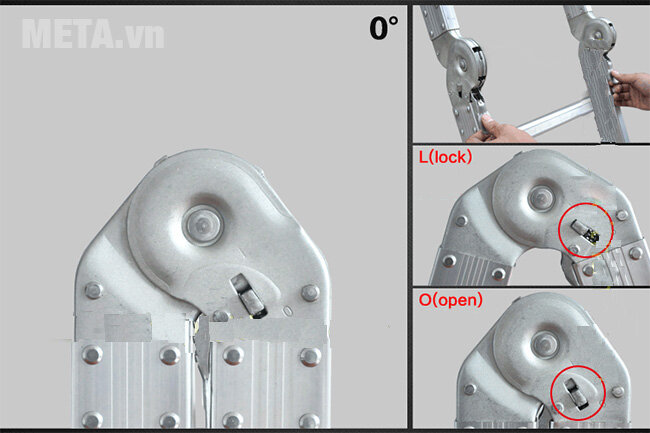 META.vn

0°

L(lock)

O(open)