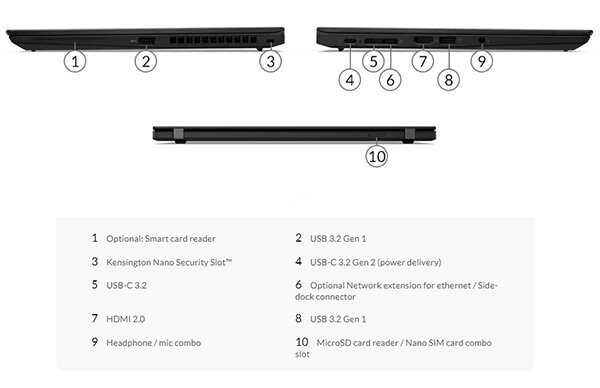 1
2
3
4
5
6
7
8
9
10

1 Optional: Smart card reader

2 USB 3.2 Gen 1

3 Kensington Nano Security Slot™

4 USB-C 3.2 Gen 2 (power delivery)

5 USB-C 3.2

6 Optional Network extension for ethernet / Side-dock connector

7 HDMI 2.0

8 USB 3.2 Gen 1

9 Headphone / mic combo

10 MicroSD card reader / Nano SIM card combo slot