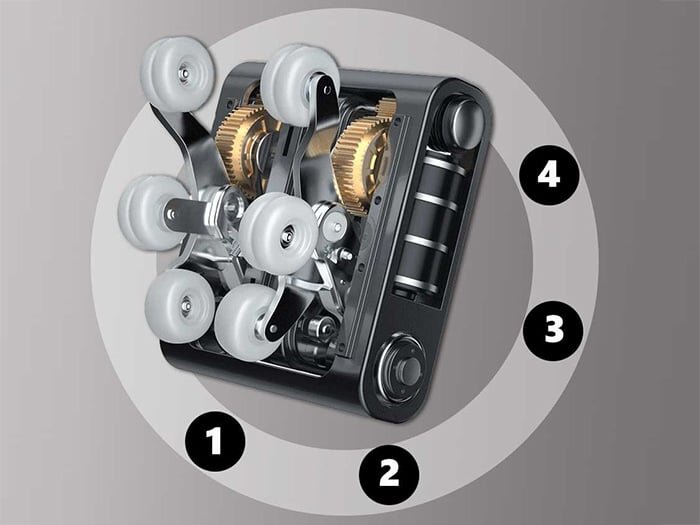 4

3

1

2