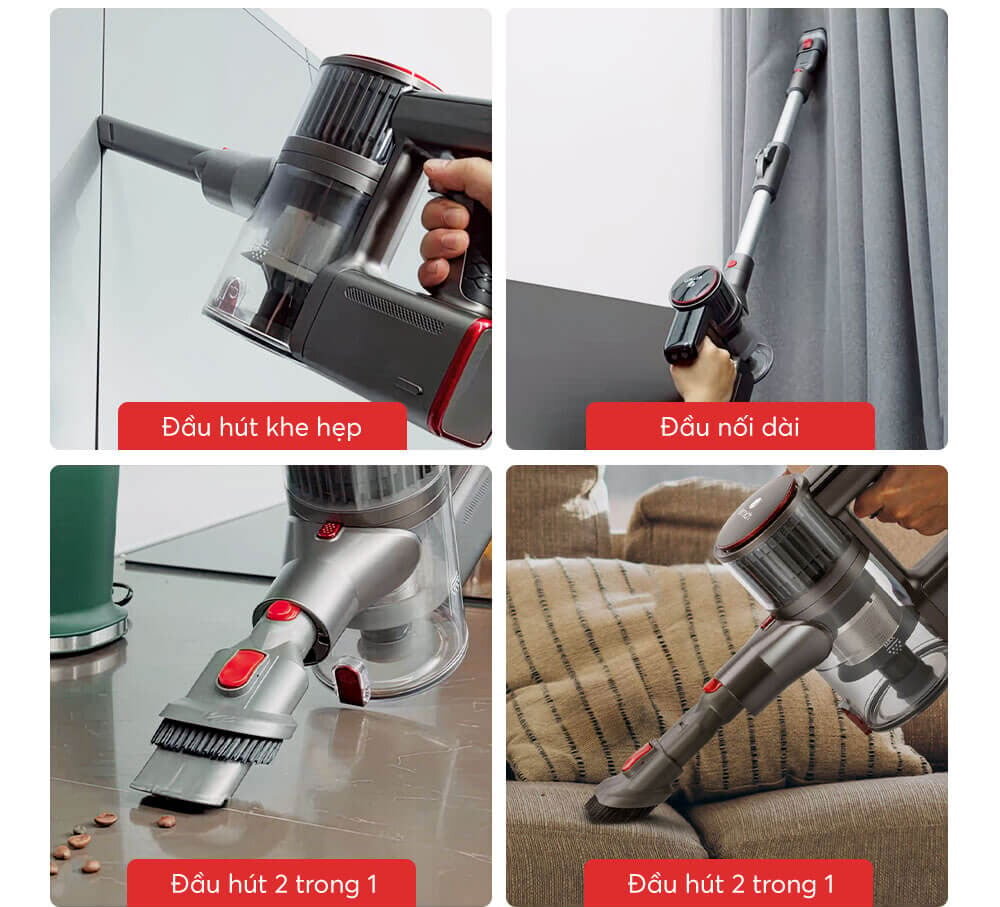 Đầu hút khe hẹp

Đầu nối dài

Đầu hút 2 trong 1

Đầu hút 2 trong 1