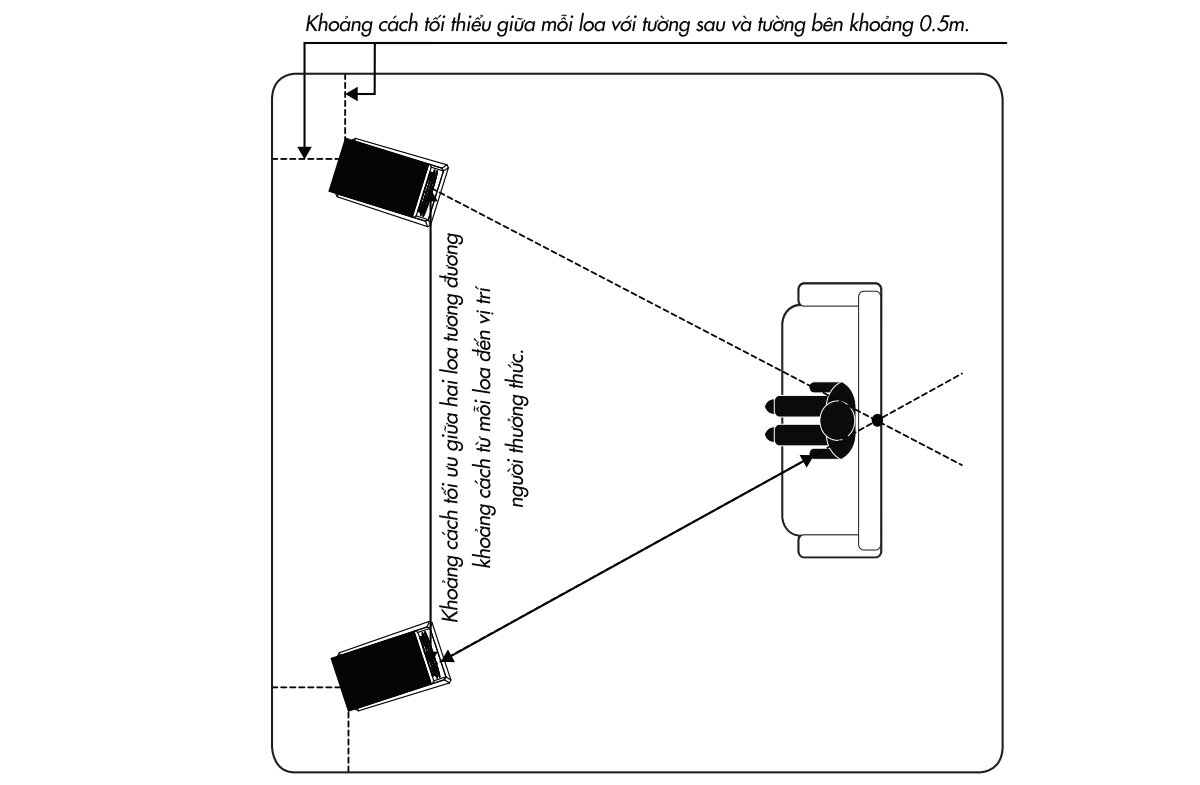 Khoảng cách tối thiểu giữa mỗi loa với tường sau và tường bên khoảng 0.5m.

Khoảng cách tối ưu giữa hai loa tương đương khoảng cách từ mỗi loa đến vị trí người thưởng thức.