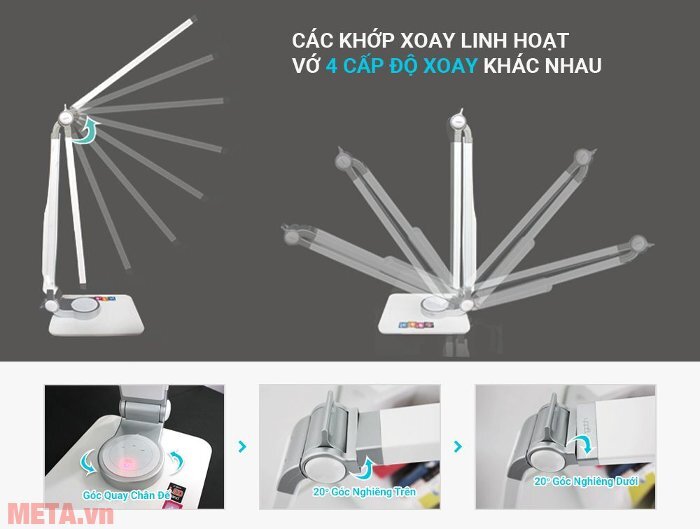 CÁC KHỚP XOAY LINH HOẠT
VỚ 4 CẤP ĐỘ XOAY KHÁC NHAU

Góc Quay Chân Đế

20° Góc Nghiêng Trên

20° Góc Nghiêng Dưới

META.vn