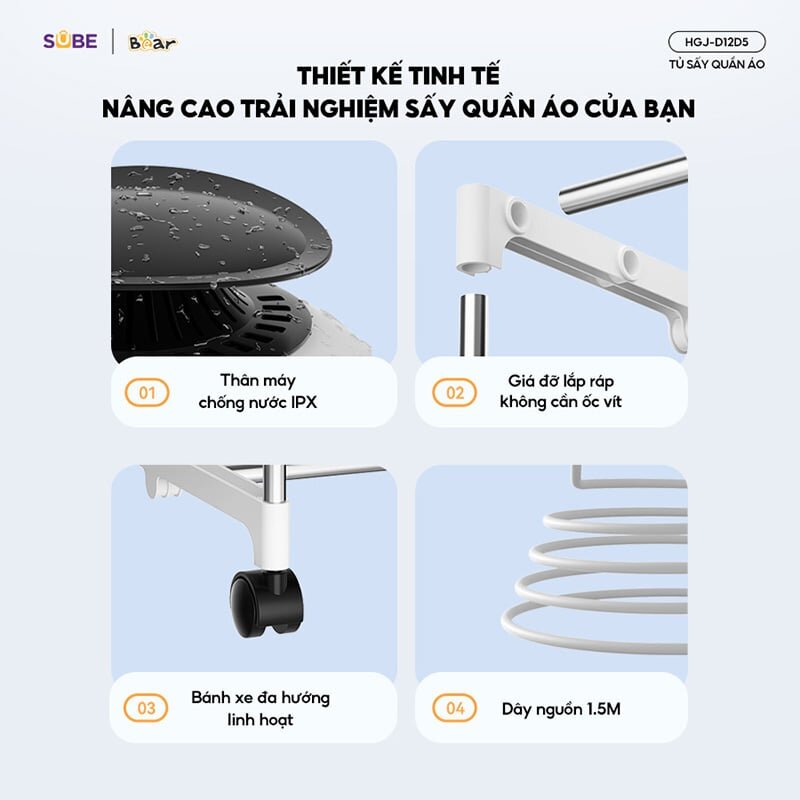 SUBE | Bear

HGJ-D12D5

TỦ SẤY QUẦN ÁO

THIẾT KẾ TINH TẾ
NÂNG CAO TRẢI NGHIỆM SẤY QUẦN ÁO CỦA BẠN

01 Thân máy chống nước IPX

02 Giá đỡ lắp ráp không cần ốc vít

03 Bánh xe đa hướng linh hoạt

04 Dây nguồn 1.5M