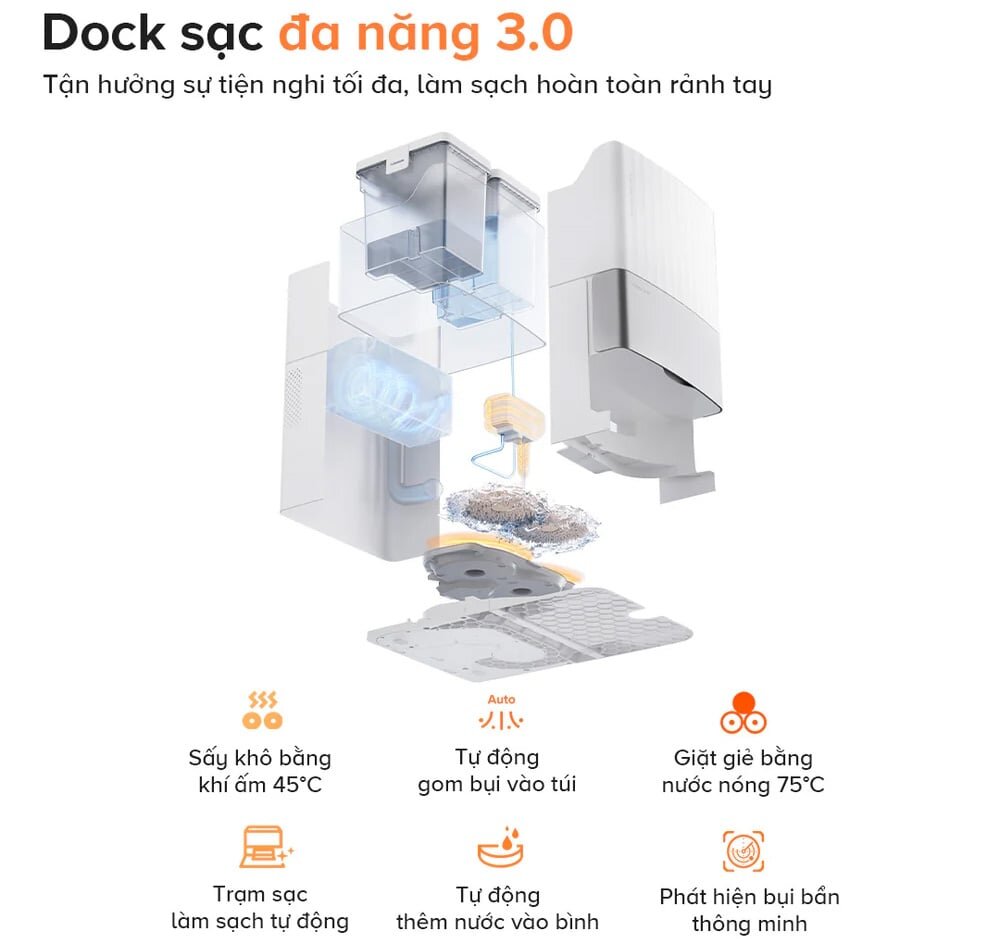 Dock sạc đa năng 3.0

Tận hưởng sự tiện nghi tối đa, làm sạch hoàn toàn rảnh tay

Sấy khô bằng khí ấm 45°C

Auto

Tự động gom bụi vào túi

Giặt giẻ bằng nước nóng 75°C

Trạm sạc làm sạch tự động

Tự động thêm nước vào bình

Phát hiện bụi bẩn thông minh