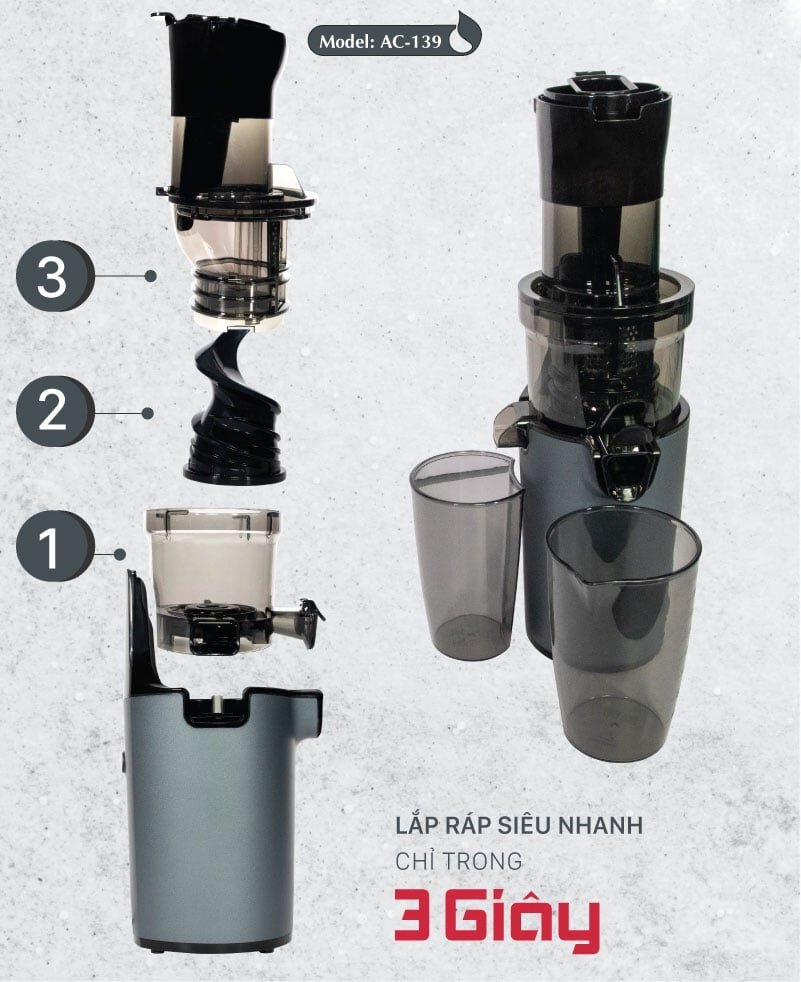 Model: AC-139

3

2

1

LẮP RÁP SIÊU NHANH
CHỈ TRONG
3 Giây