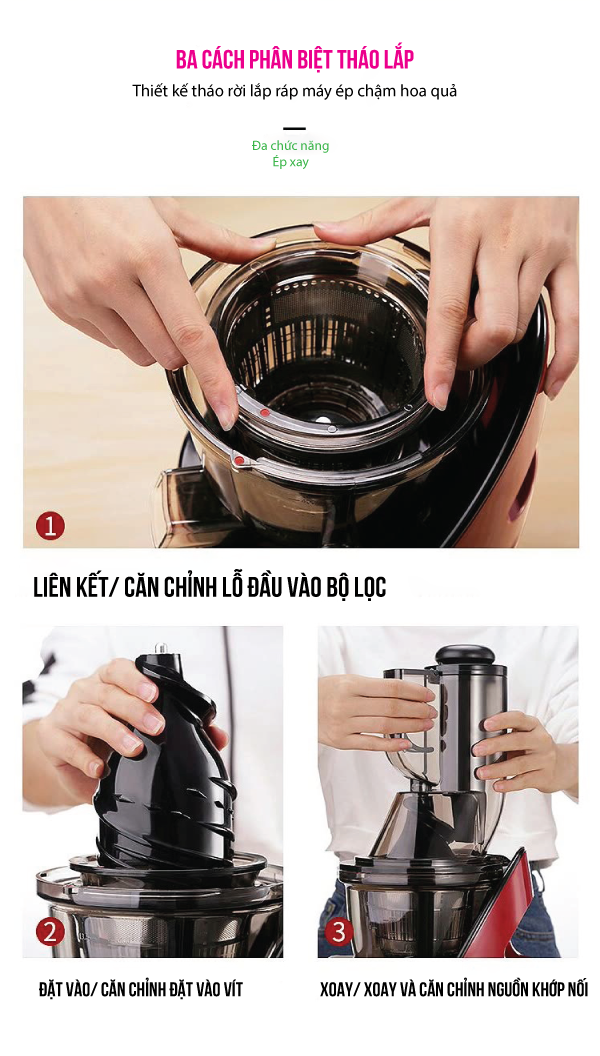 BA CÁCH PHÂN BIỆT THÁO LẮP

Thiết kế tháo rời lắp ráp máy ép chậm hoa quả

Đa chức năng
Ép xay

1

LIÊN KẾT/ CĂN CHỈNH LỖ ĐẦU VÀO BỘ LỌC

2

3

ĐẶT VÀO/ CĂN CHỈNH ĐẶT VÀO VÍT

XOAY/ XOAY VÀ CĂN CHỈNH NGUỒN KHỚP NỐI