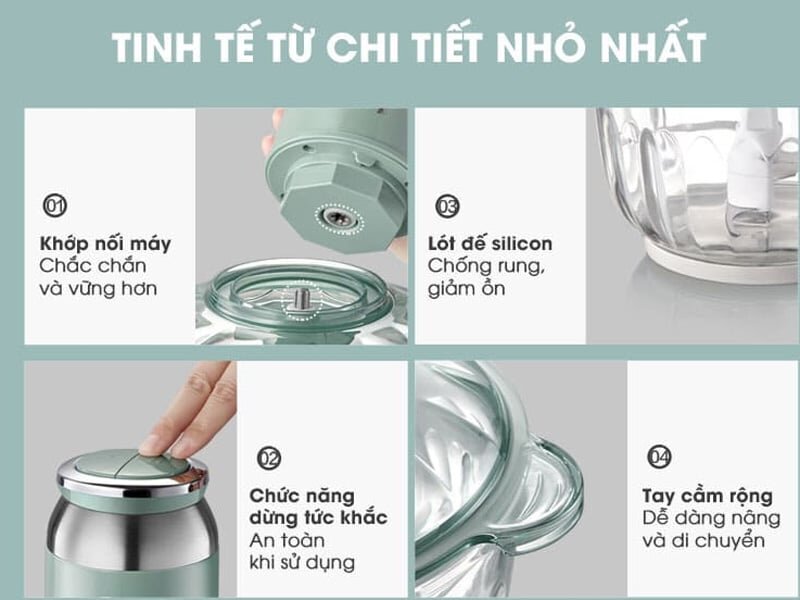 TINH TẾ TỪ CHI TIẾT NHỎ NHẤT

01

Khớp nối máy
Chắc chắn và vững hơn

03

Lót đế silicon
Chống rung, giảm ồn

02

Chức năng dừng tức khắc
An toàn khi sử dụng

04

Tay cầm rộng
Dễ dàng nâng và di chuyển