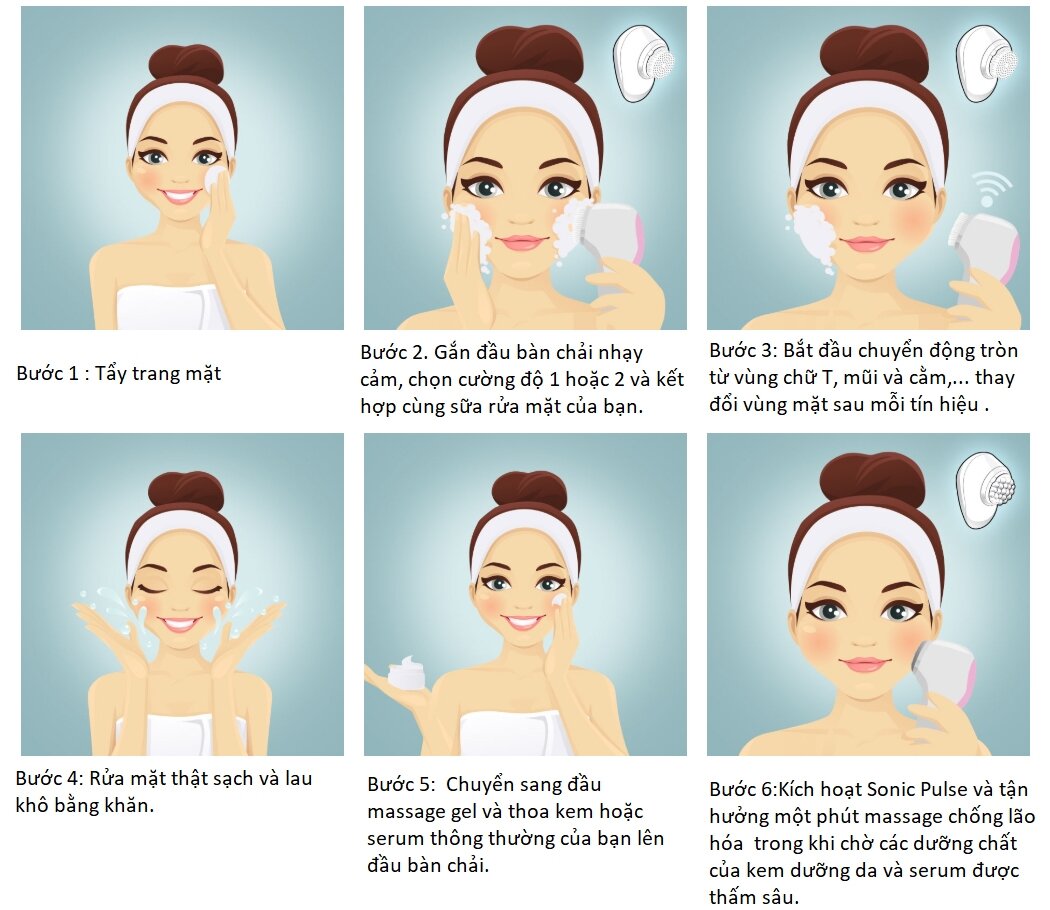 Bước 1 : Tẩy trang mặt

Bước 2. Gắn đầu bàn chải nhạy cảm, chọn cường độ 1 hoặc 2 và kết hợp cùng sữa rửa mặt của bạn.

Bước 3: Bắt đầu chuyển động tròn từ vùng chữ T, mũi và cằm,... thay đổi vùng mặt sau mỗi tín hiệu .

Bước 4: Rửa mặt thật sạch và lau khô bằng khăn.

Bước 5: Chuyển sang đầu massage gel và thoa kem hoặc serum thông thường của bạn lên đầu bàn chải.

Bước 6:Kích hoạt Sonic Pulse và tận hưởng một phút massage chống lão hóa trong khi chờ các dưỡng chất của kem dưỡng da và serum được thấm sâu.