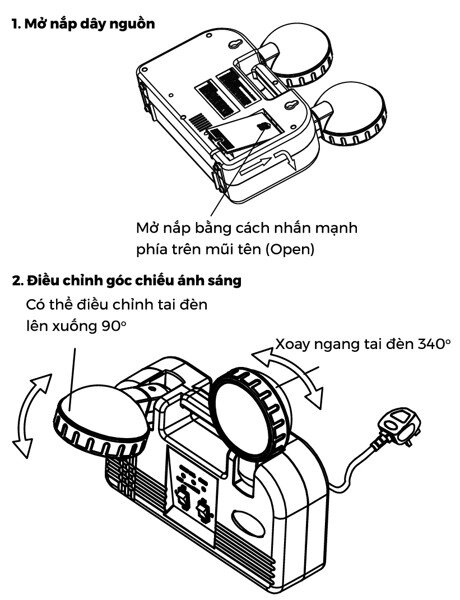 1. Mở nắp dây nguồn

Mở nắp bằng cách nhấn mạnh phía trên mũi tên (Open)

2. Điều chỉnh góc chiếu ánh sáng

Có thể điều chỉnh tai đèn lên xuống 90°

Xoay ngang tai đèn 340°