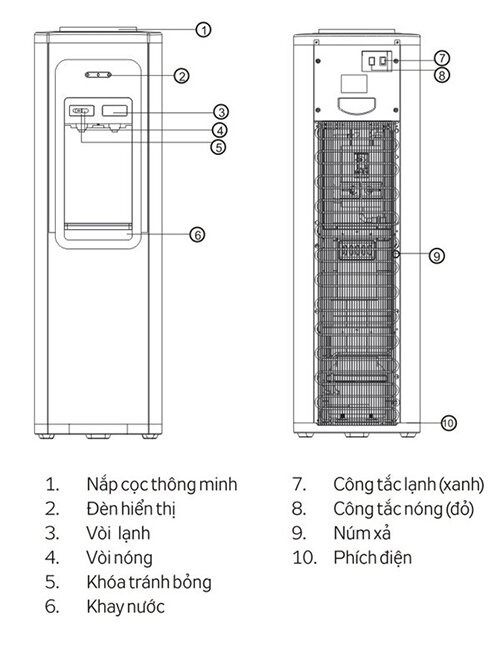 1
2
3
4
5
6
7
8
9
10

1. Nắp cọc thông minh
2. Đèn hiển thị
3. Vòi lạnh
4. Vòi nóng
5. Khóa tránh bỏng
6. Khay nước

7. Công tắc lạnh (xanh)
8. Công tắc nóng (đỏ)
9. Núm xả
10. Phích điện