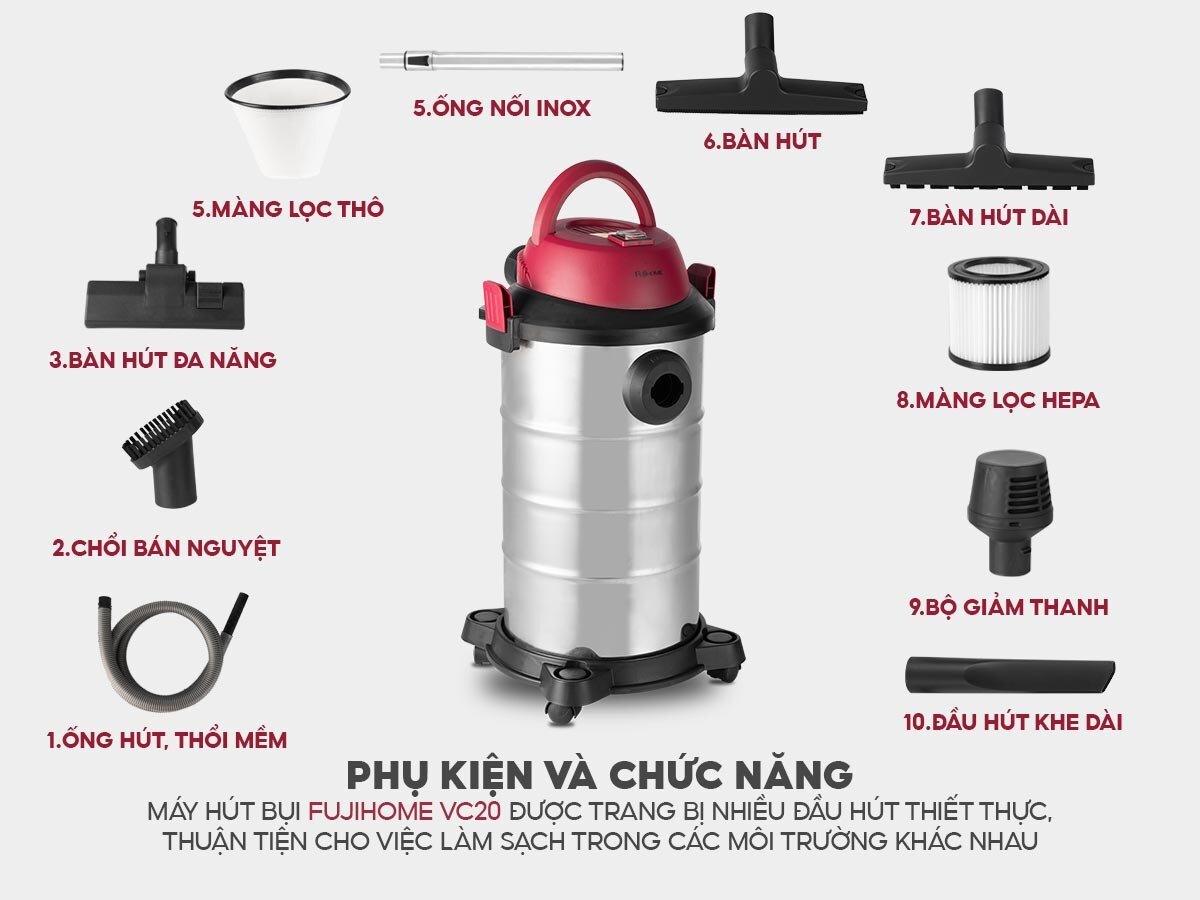 5.ỐNG NỐI INOX

6.BÀN HÚT

5.MÀNG LỌC THÔ

7.BÀN HÚT DÀI

3.BÀN HÚT ĐA NĂNG

8.MÀNG LỌC HEPA

2.CHỔI BÁN NGUYỆT

9.BỘ GIẢM THANH

1.ỐNG HÚT, THỔI MỀM

10.ĐẦU HÚT KHE DÀI

FUJIHOME

PHỤ KIỆN VÀ CHỨC NĂNG

MÁY HÚT BỤI FUJIHOME VC20 ĐƯỢC TRANG BỊ NHIỀU ĐẦU HÚT THIẾT THỰC, THUẬN TIỆN CHO VIỆC LÀM SẠCH TRONG CÁC MÔI TRƯỜNG KHÁC NHAU