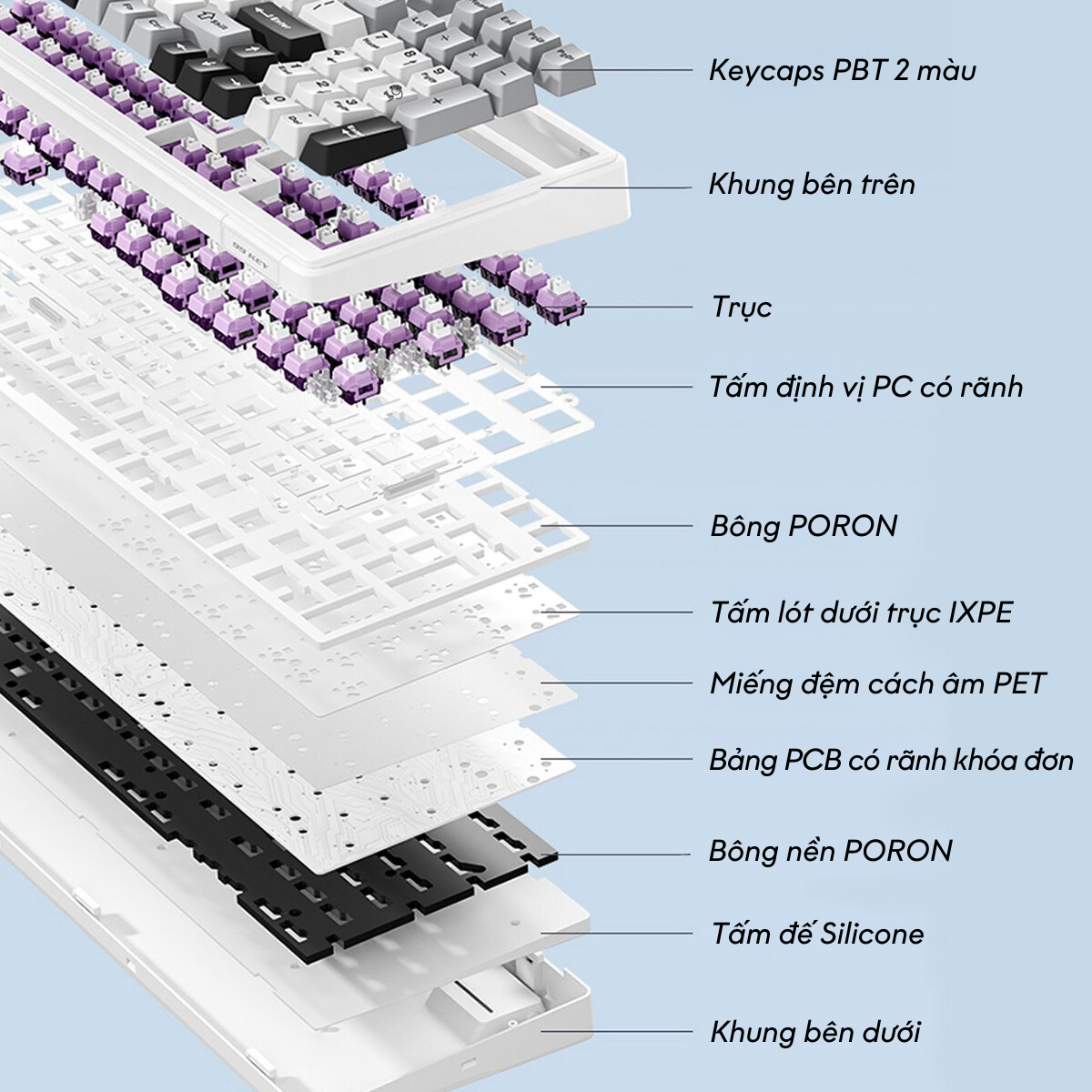 Keycaps PBT 2 màu

Khung bên trên

Trục

Tấm định vị PC có rãnh

Bông PORON

Tấm lót dưới trục IXPE

Miếng đệm cách âm PET

Bảng PCB có rãnh khóa đơn

Bông nền PORON

Tấm đế Silicone

Khung bên dưới