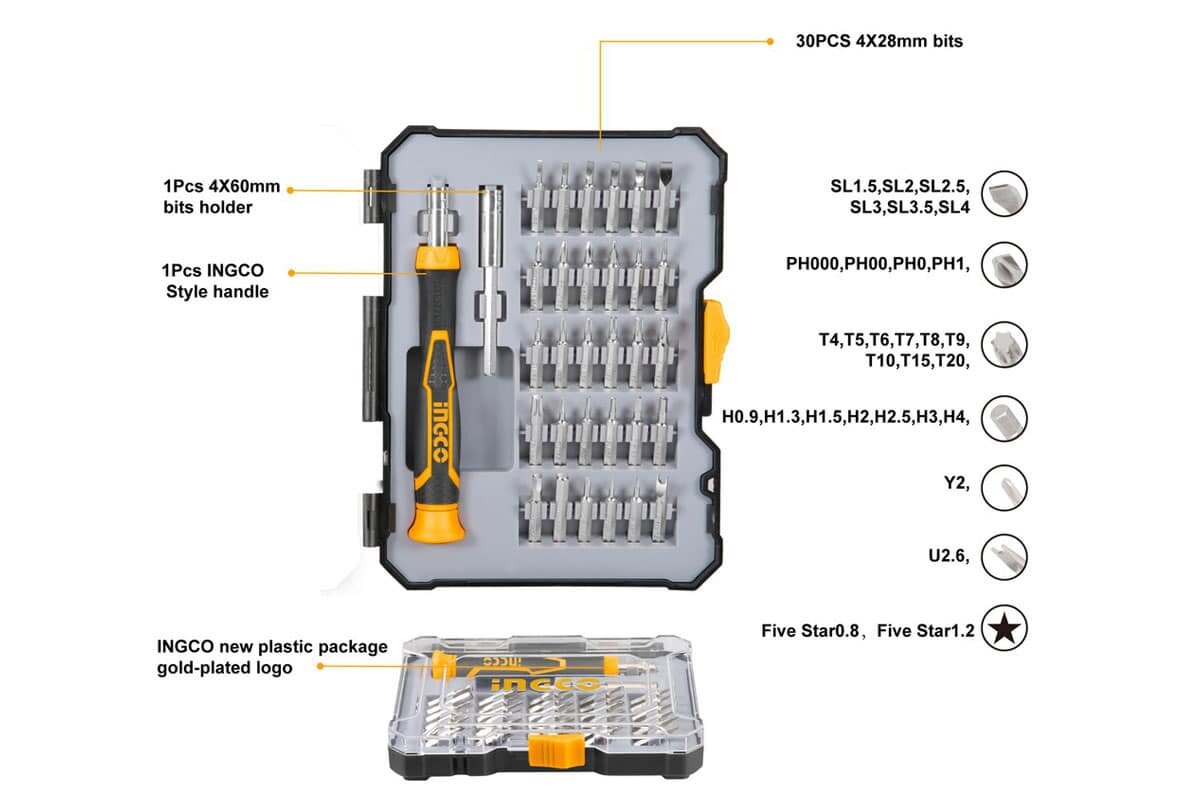 30PCS 4X28mm bits

1Pcs 4X60mm bits holder

1Pcs INGCO Style handle

INGCO

SL1.5,SL2,SL2.5, SL3,SL3.5,SL4

PH000,PH00,PH0,PH1,

T4,T5,T6,T7,T8,T9, T10,T15,T20,

H0.9,H1.3,H1.5,H2,H2.5,H3,H4,

Y2,

U2.6,

Five Star0.8、Five Star1.2

INGCO new plastic package gold-plated logo

INGCO

INGCO