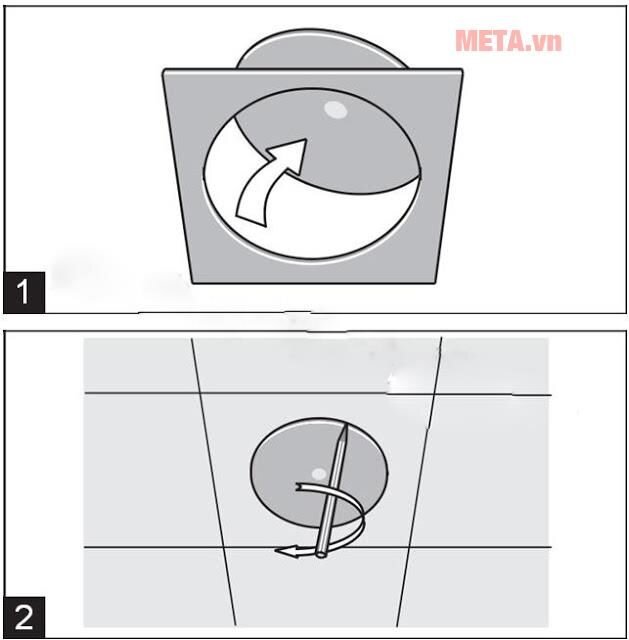 META.vn

1

2