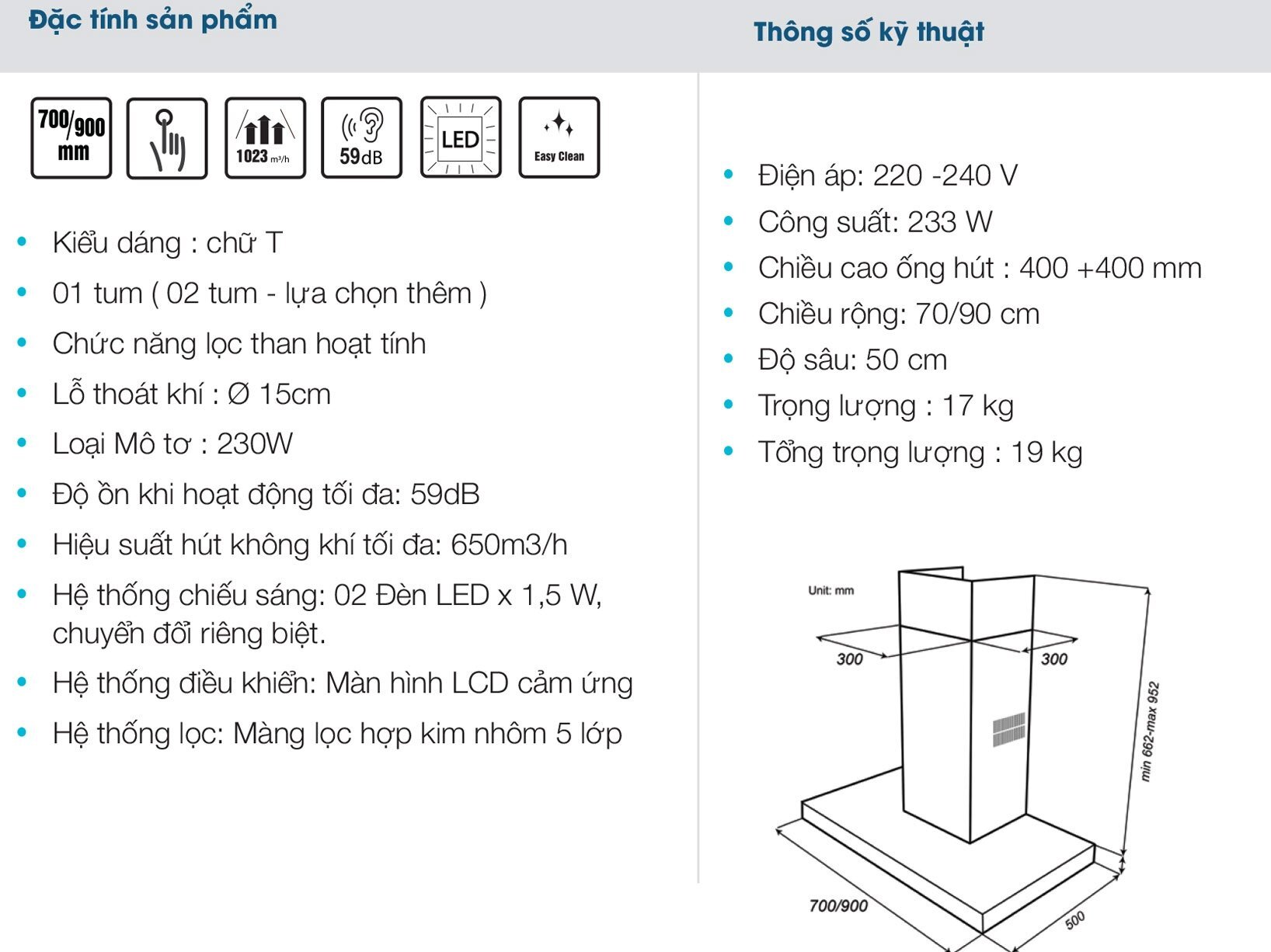 Đặc tính sản phẩm

700/900 mm

1023 m³/h

59dB

LED

Easy Clean

• Kiểu dáng : chữ T
• 01 tum ( 02 tum - lựa chọn thêm )
• Chức năng lọc than hoạt tính
• Lỗ thoát khí : Ø 15cm
• Loại Mô tơ : 230W
• Độ ồn khi hoạt động tối đa: 59dB
• Hiệu suất hút không khí tối đa: 650m3/h
• Hệ thống chiếu sáng: 02 Đèn LED x 1,5 W, chuyển đổi riêng biệt.
• Hệ thống điều khiển: Màn hình LCD cảm ứng
• Hệ thống lọc: Màng lọc hợp kim nhôm 5 lớp

Thông số kỹ thuật

• Điện áp: 220 -240 V
• Công suất: 233 W
• Chiều cao ống hút : 400 +400 mm
• Chiều rộng: 70/90 cm
• Độ sâu: 50 cm
• Trọng lượng : 17 kg
• Tổng trọng lượng : 19 kg

Unit: mm

300

300

min 662-max 952

700/900

500