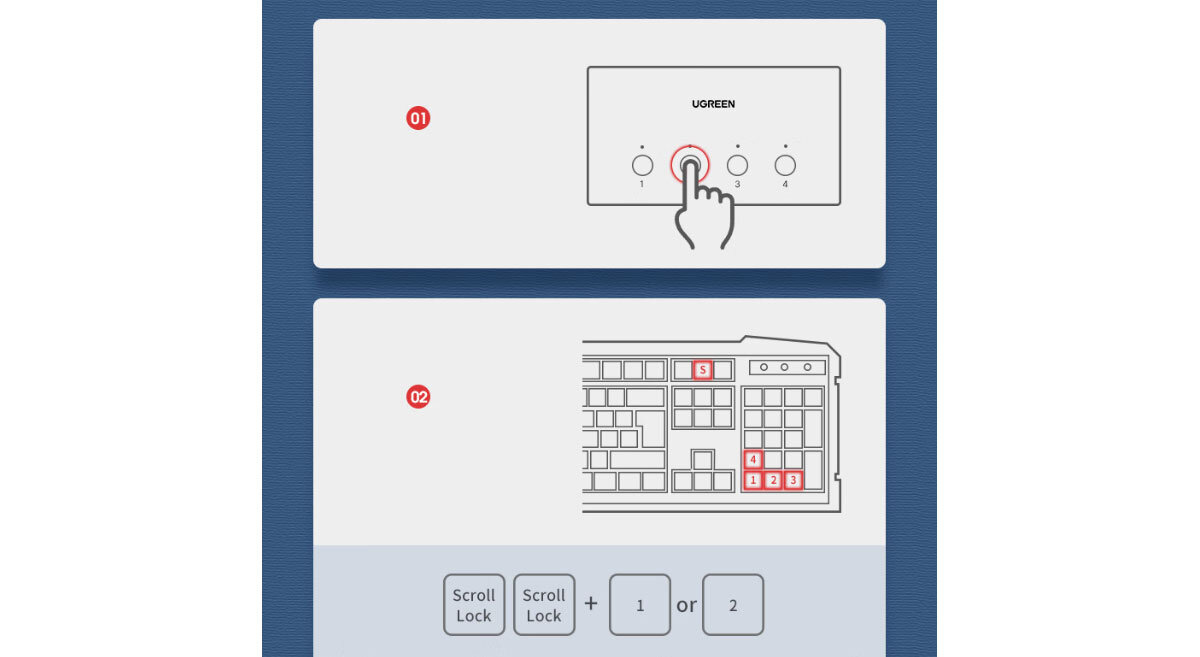 01

UGREEN

1 3 4

02

S

4
1 2 3

Scroll Lock Scroll Lock + 1 or 2