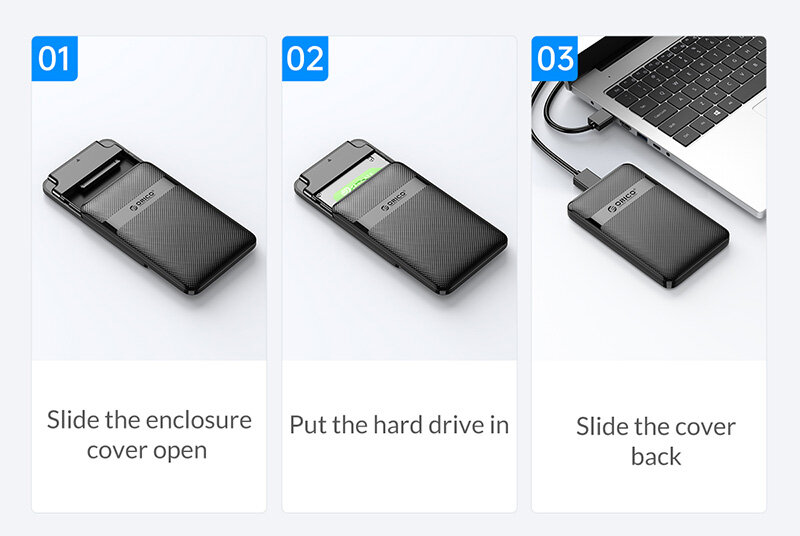 01

ORICO

Slide the enclosure cover open

02

ORICO

Put the hard drive in

03

ORICO

Slide the cover back