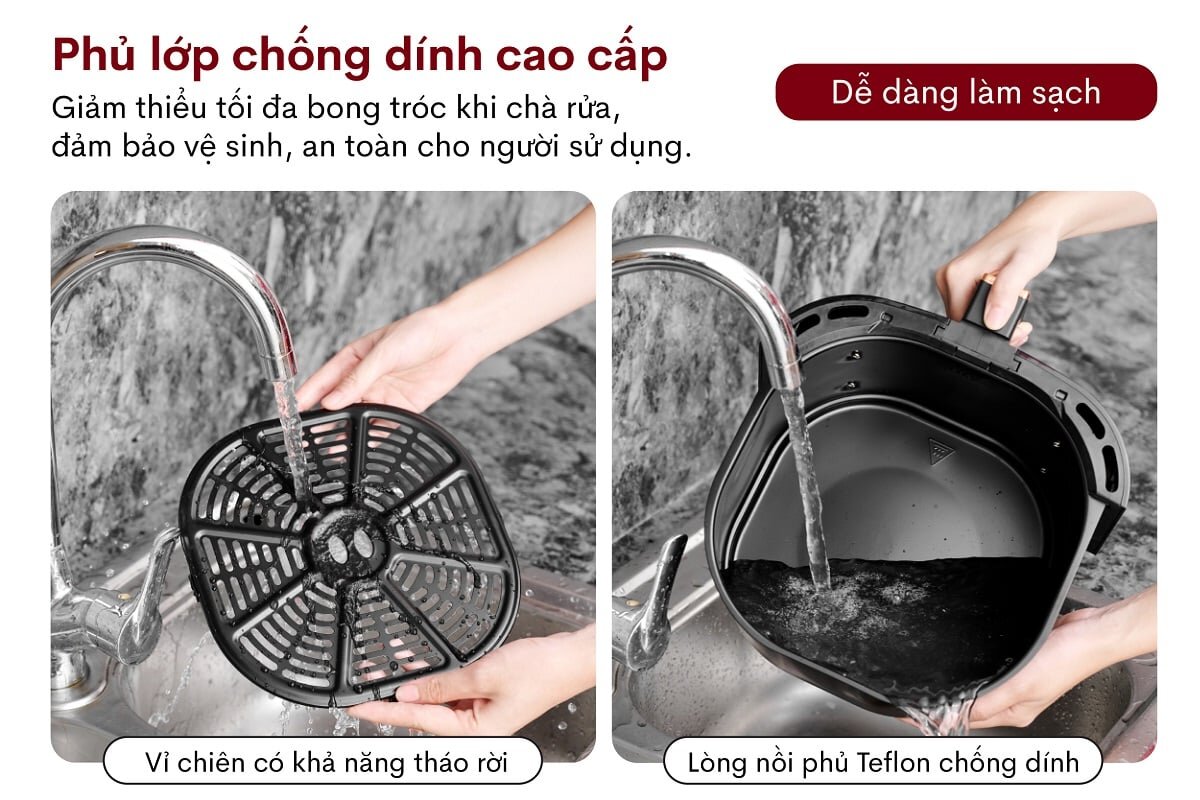 Phủ lớp chống dính cao cấp

Giảm thiểu tối đa bong tróc khi chà rửa, đảm bảo vệ sinh, an toàn cho người sử dụng.

Dễ dàng làm sạch

Vỉ chiên có khả năng tháo rời

Lòng nồi phủ Teflon chống dính