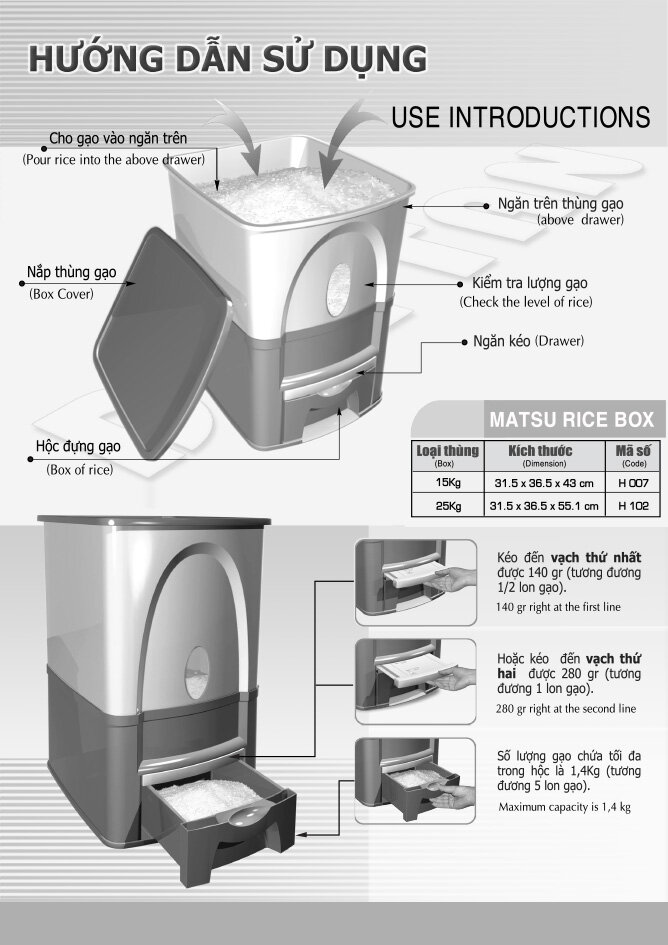 HƯỚNG DẪN SỬ DỤNG

USE INTRODUCTIONS

Cho gạo vào ngăn trên
(Pour rice into the above drawer)

Ngăn trên thùng gạo
(above drawer)

Nắp thùng gạo
(Box Cover)

Kiểm tra lượng gạo
(Check the level of rice)

Ngăn kéo (Drawer)

Hộc đựng gạo
(Box of rice)

MATSU RICE BOX

| Loại thùng (Box) | Kích thước (Dimension) | Mã số (Code) |
|---|---|---|
| 15Kg | 31.5 x 36.5 x 43 cm | H 007 |
| 25Kg | 31.5 x 36.5 x 55.1 cm | H 102 |

Kéo đến vạch thứ nhất được 140 gr (tương đương 1/2 lon gạo).
140 gr right at the first line

Hoặc kéo đến vạch thứ hai được 280 gr (tương đương 1 lon gạo).
280 gr right at the second line

Số lượng gạo chứa tối đa trong hộc là 1,4Kg (tương đương 5 lon gạo).
Maximum capacity is 1,4 kg