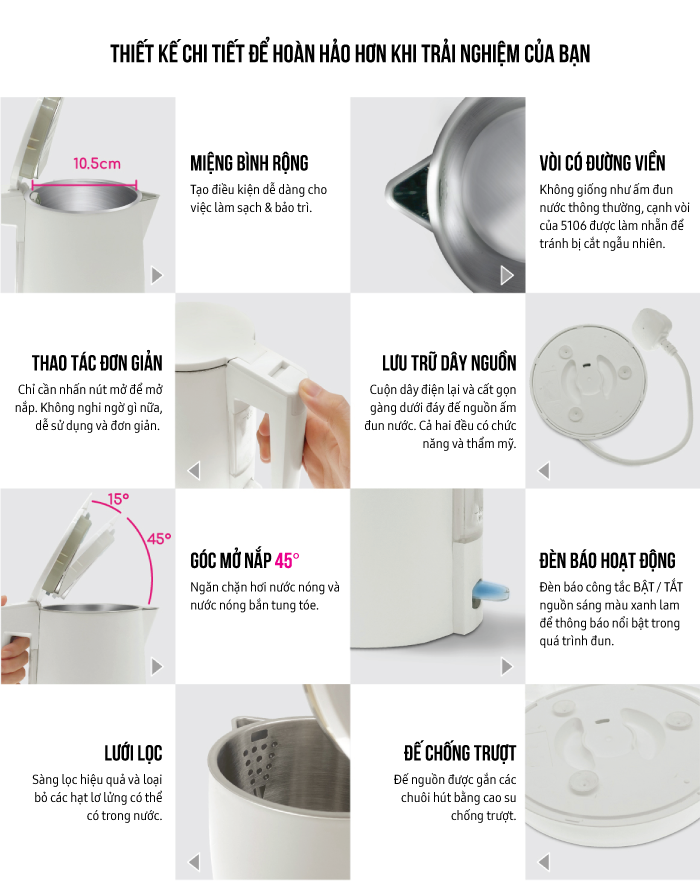 THIẾT KẾ CHI TIẾT ĐỂ HOÀN HẢO HƠN KHI TRẢI NGHIỆM CỦA BẠN

10.5cm

MIỆNG BÌNH RỘNG

Tạo điều kiện dễ dàng cho việc làm sạch & bảo trì.

VÒI CÓ ĐƯỜNG VIỀN

Không giống như ấm đun nước thông thường, cạnh vòi của 5106 được làm nhẵn để tránh bị cắt ngẫu nhiên.

THAO TÁC ĐƠN GIẢN

Chỉ cần nhấn nút mở để mở nắp. Không nghi ngờ gì nữa, dễ sử dụng và đơn giản.

LƯU TRỮ DÂY NGUỒN

Cuộn dây điện lại và cất gọn gàng dưới đáy đế nguồn ấm đun nước. Cả hai đều có chức năng và thẩm mỹ.

15°

45°

GÓC MỞ NẮP 45°

Ngăn chặn hơi nước nóng và nước nóng bắn tung tóe.

ĐÈN BÁO HOẠT ĐỘNG

Đèn báo công tắc BẬT / TẮT nguồn sáng màu xanh lam để thông báo nổi bật trong quá trình đun.

LƯỚI LỌC

Sàng lọc hiệu quả và loại bỏ các hạt lơ lửng có thể có trong nước.

ĐẾ CHỐNG TRƯỢT

Đế nguồn được gắn các chuôi hút bằng cao su chống trượt.