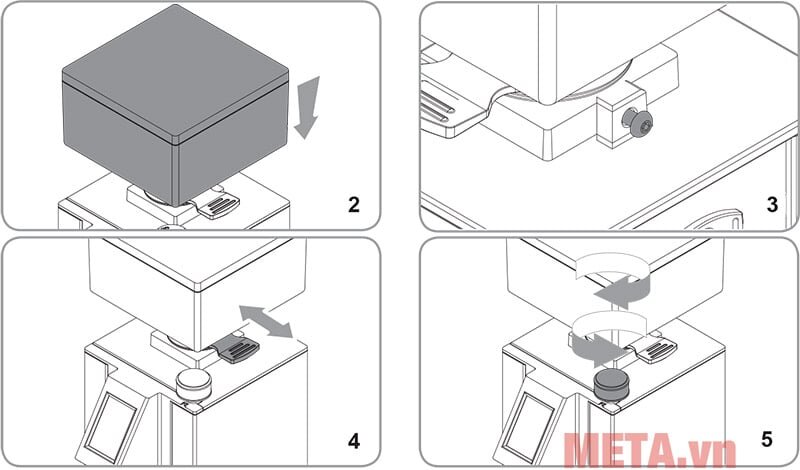 2

3

4

5

META.vn