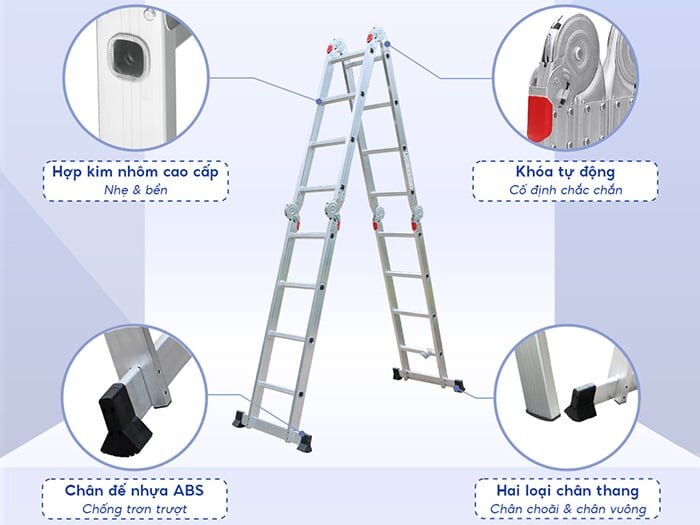 Hợp kim nhôm cao cấp
Nhẹ & bền

Khóa tự động
Cố định chắc chắn

Chân đế nhựa ABS
Chống trơn trượt

Hai loại chân thang
Chân choãi & chân vuông