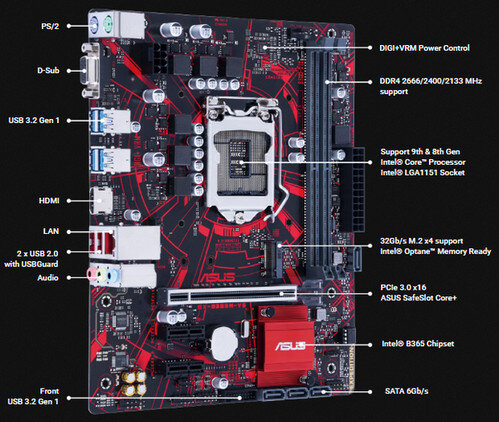 PS/2

D-Sub

USB 3.2 Gen 1

HDMI

LAN

2 x USB 2.0 with USBGuard

Audio

Front USB 3.2 Gen 1

DIGI+VRM Power Control

DDR4 2666/2400/2133 MHz support

Support 9th & 8th Gen Intel® Core™ Processor Intel® LGA1151 Socket

32Gb/s M.2 x4 support Intel® Optane™ Memory Ready

PCIe 3.0 x16 ASUS SafeSlot Core+

Intel® B365 Chipset

SATA 6Gb/s

ASUS

ASUS

EXPEDITION