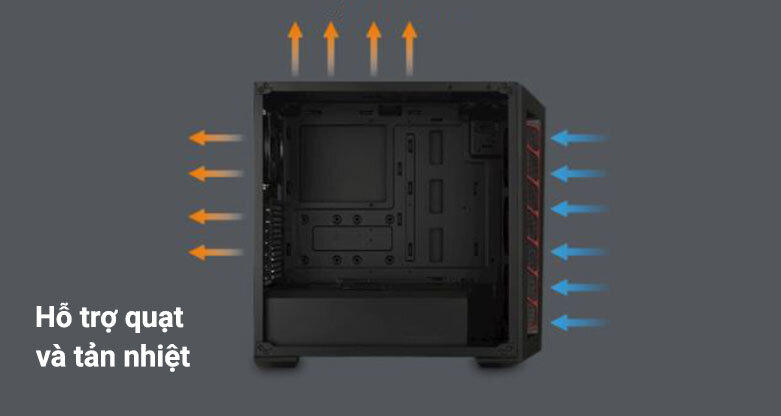 Hỗ trợ quạt và tản nhiệt