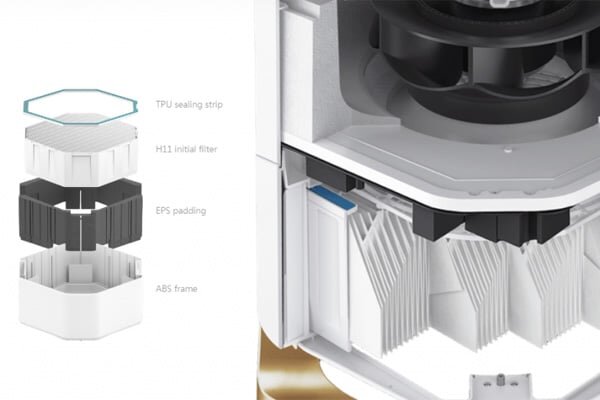 TPU sealing strip

H11 initial filter

EPS padding

ABS frame