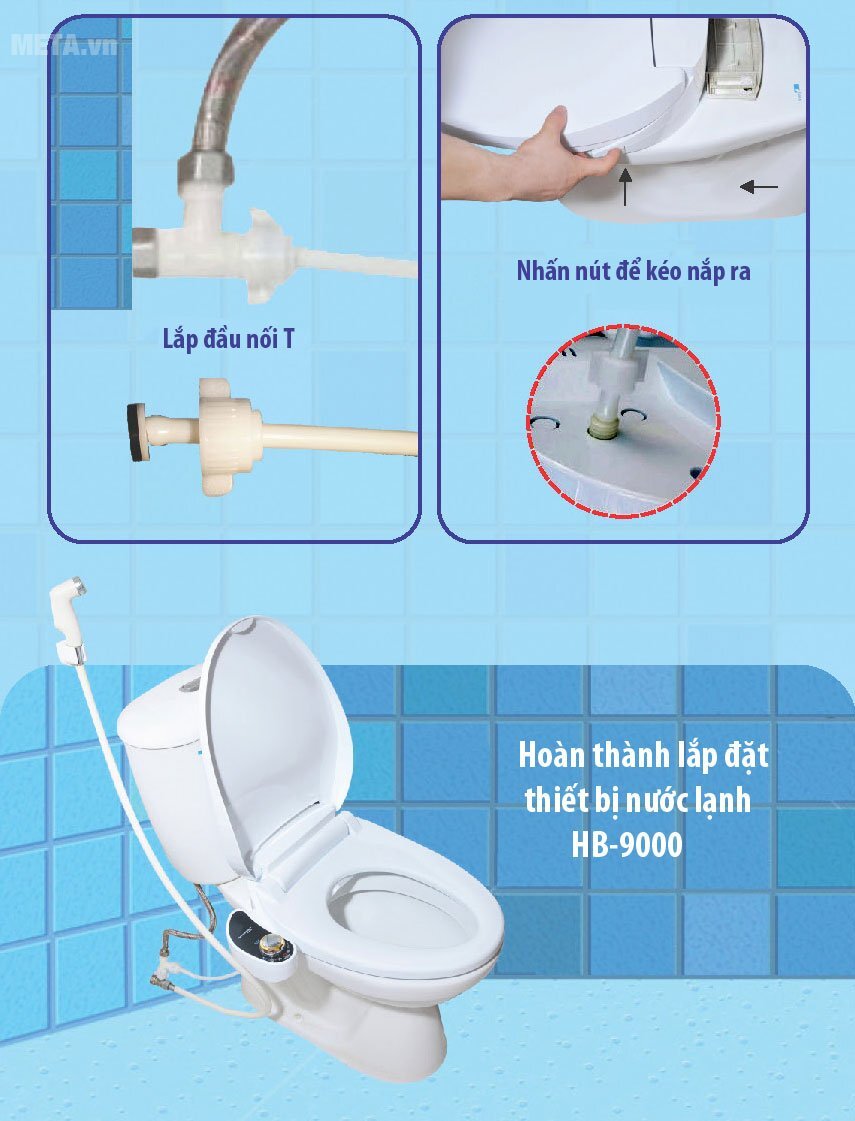 META.vn

Lắp đầu nối T

Nhấn nút để kéo nắp ra

Hoàn thành lắp đặt thiết bị nước lạnh HB-9000