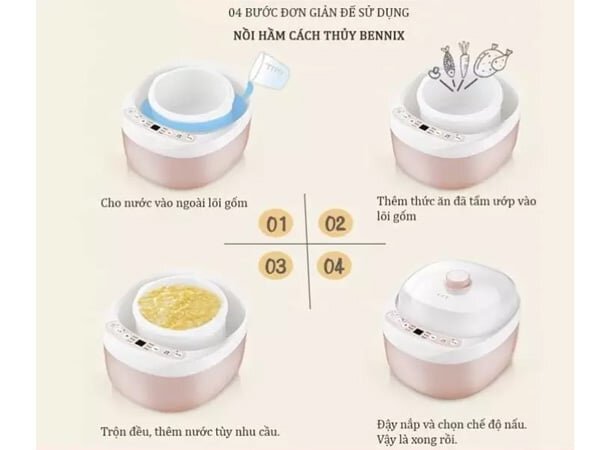 04 BƯỚC ĐƠN GIẢN ĐỂ SỬ DỤNG

NỒI HẦM CÁCH THỦY BENNIX

Cho nước vào ngoài lõi gốm

Thêm thức ăn đã tẩm ướp vào lõi gốm

01

02

03

04

Trộn đều, thêm nước tùy nhu cầu.

Đậy nắp và chọn chế độ nấu. Vậy là xong rồi.