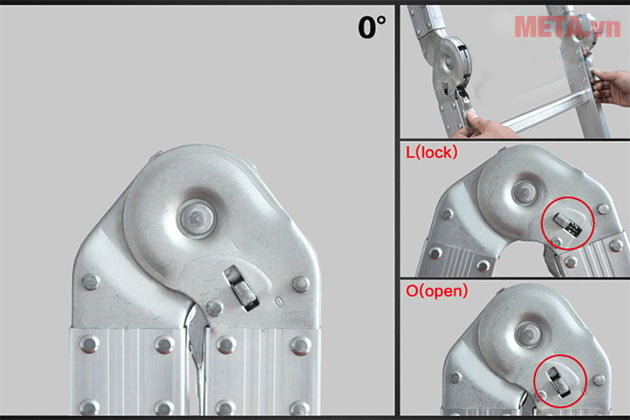 0°

META.vn

L(lock)

O(open)