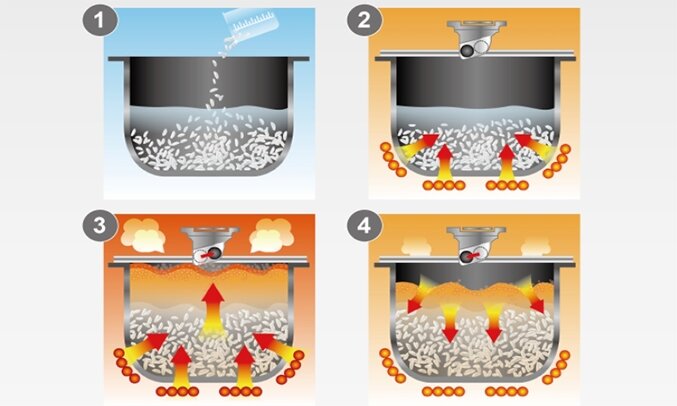 1

2

3

4