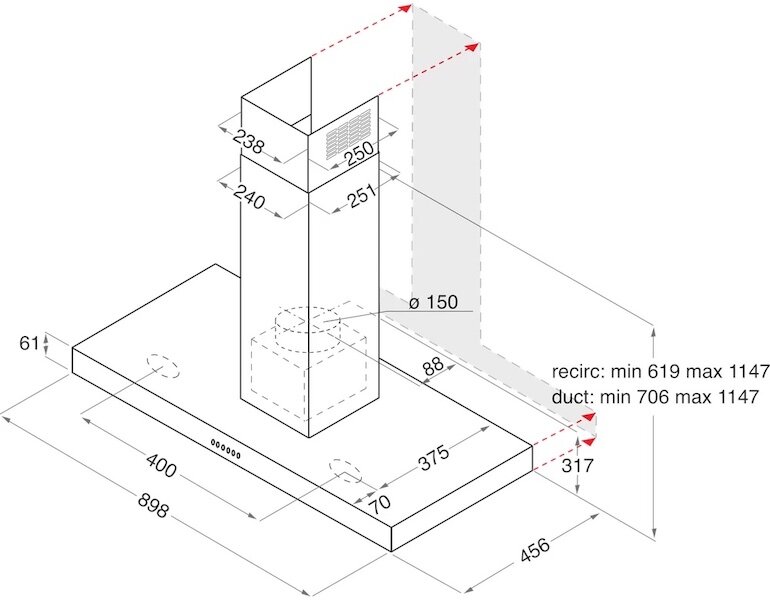 238
250
240
251
ø 150
61
88
recirc: min 619 max 1147
duct: min 706 max 1147
400
375
317
898
70
456