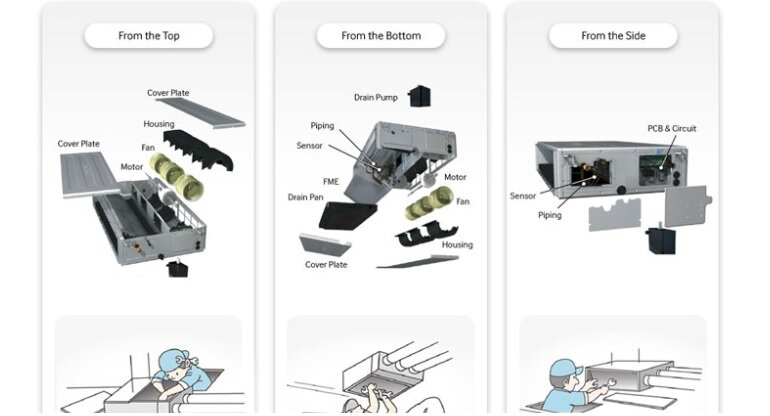 From the Top

Cover Plate
Housing
Cover Plate
Fan
Motor

From the Bottom

Drain Pump
Piping
Sensor
FME
Drain Pan
Motor
Fan
Housing
Cover Plate

From the Side

PCB & Circuit
Sensor
Piping