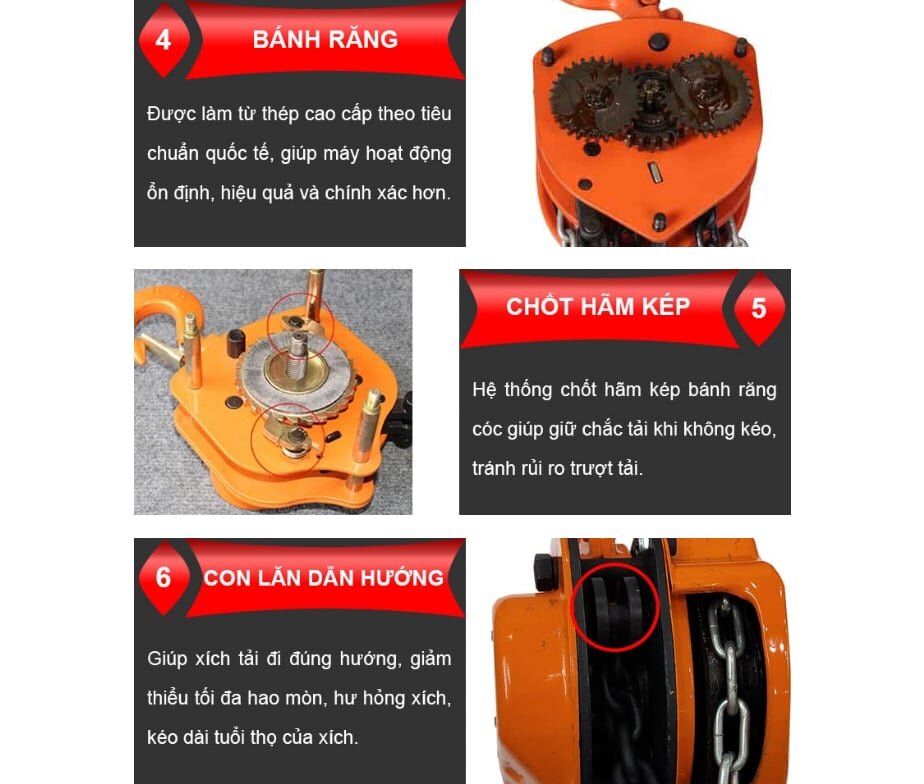 4

BÁNH RĂNG

Được làm từ thép cao cấp theo tiêu chuẩn quốc tế, giúp máy hoạt động ổn định, hiệu quả và chính xác hơn.

CHỐT HÃM KÉP

5

Hệ thống chốt hãm kép bánh răng cóc giúp giữ chắc tải khi không kéo, tránh rủi ro trượt tải.

6

CON LĂN DẪN HƯỚNG

Giúp xích tải đi đúng hướng, giảm thiểu tối đa hao mòn, hư hỏng xích, kéo dài tuổi thọ của xích.