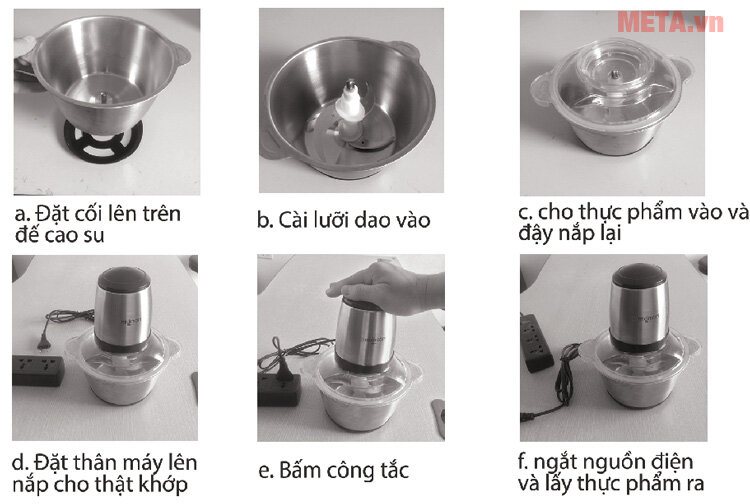 META.vn

a. Đặt cối lên trên đế cao su

b. Cài lưỡi dao vào

c. cho thực phẩm vào và đậy nắp lại

d. Đặt thân máy lên nắp cho thật khớp

e. Bấm công tắc

f. ngắt nguồn điện và lấy thực phẩm ra