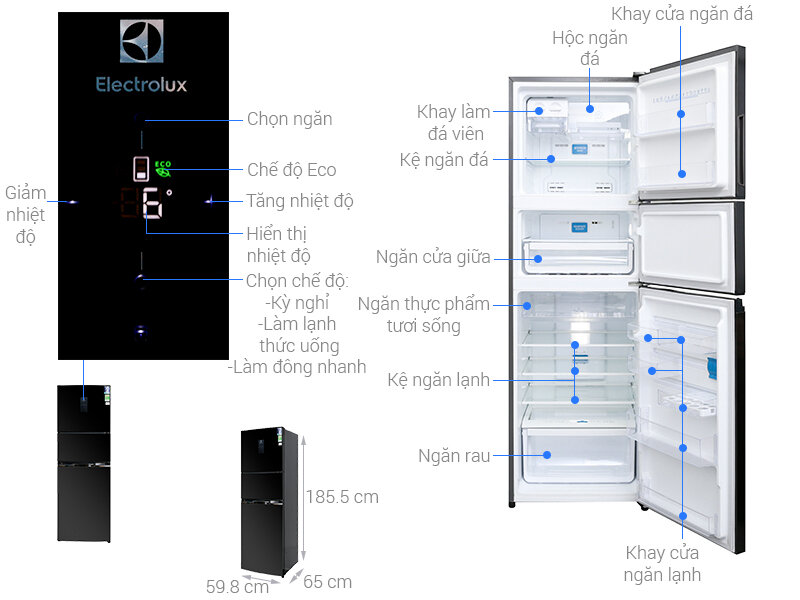 Electrolux

Chọn ngăn

ECO

Chế độ Eco

Giảm nhiệt độ

6°

Tăng nhiệt độ

Hiển thị nhiệt độ

Chọn chế độ:
-Kỳ nghỉ
-Làm lạnh thức uống
-Làm đông nhanh

185.5 cm

59.8 cm

65 cm

Khay cửa ngăn đá

Hộc ngăn đá

Khay làm đá viên

Kệ ngăn đá

Ngăn cửa giữa

Ngăn thực phẩm tươi sống

Kệ ngăn lạnh

Ngăn rau

Khay cửa ngăn lạnh