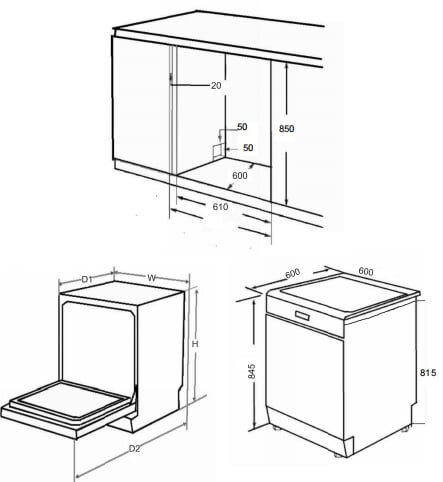 20
50
50
850
600
610

D1
W
H
D2

600
600
845
815