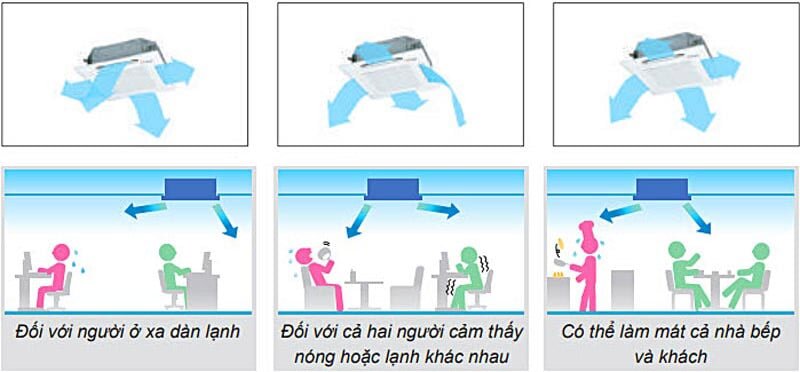 Đối với người ở xa dàn lạnh

Đối với cả hai người cảm thấy nóng hoặc lạnh khác nhau

Có thể làm mát cả nhà bếp và khách